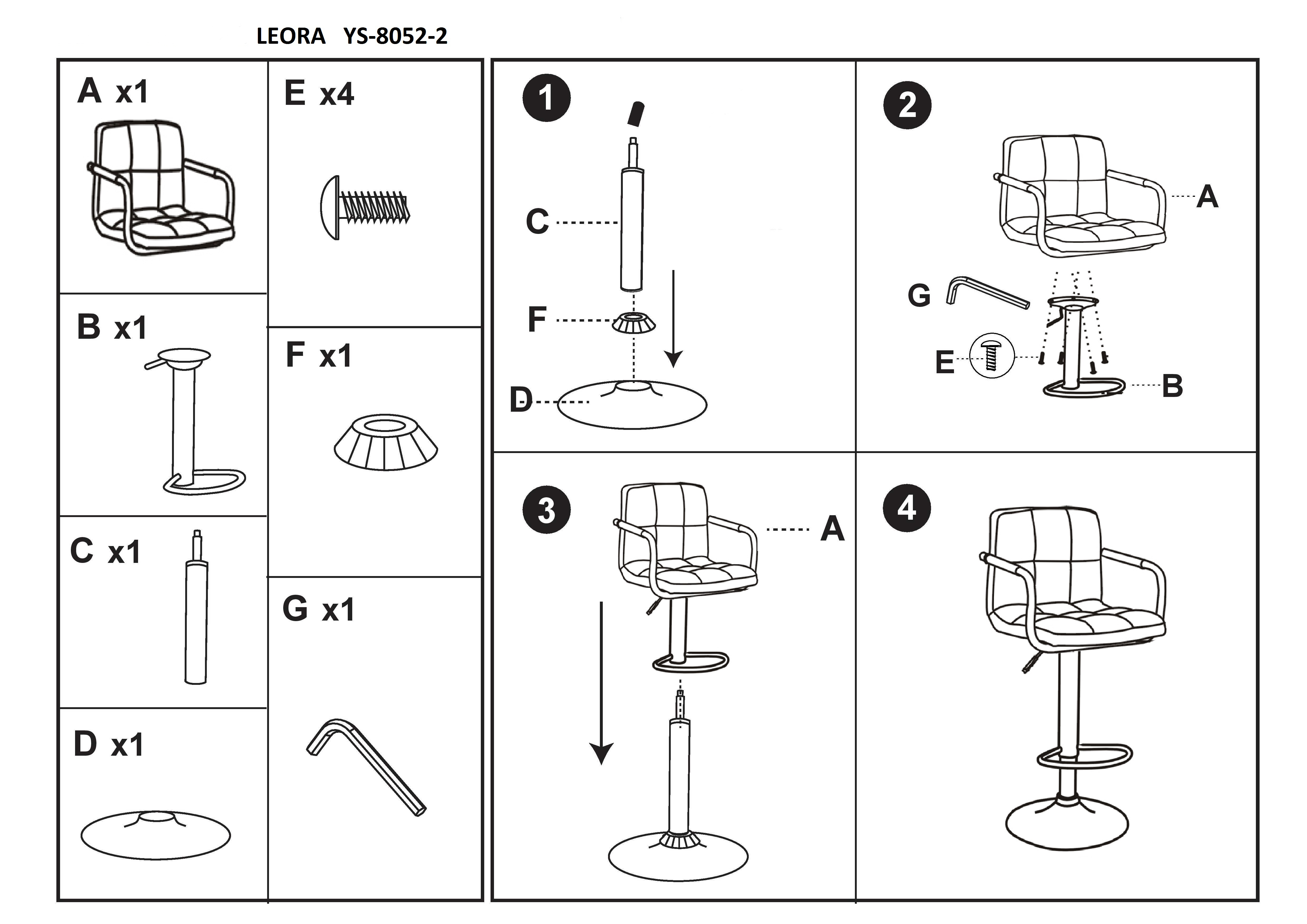 LEORA YS-8052-2

A x1

B x1

C x1

D x1

E x4

F x1

G x1

1

C

F

D

2

A

G

E

B

3

A

4