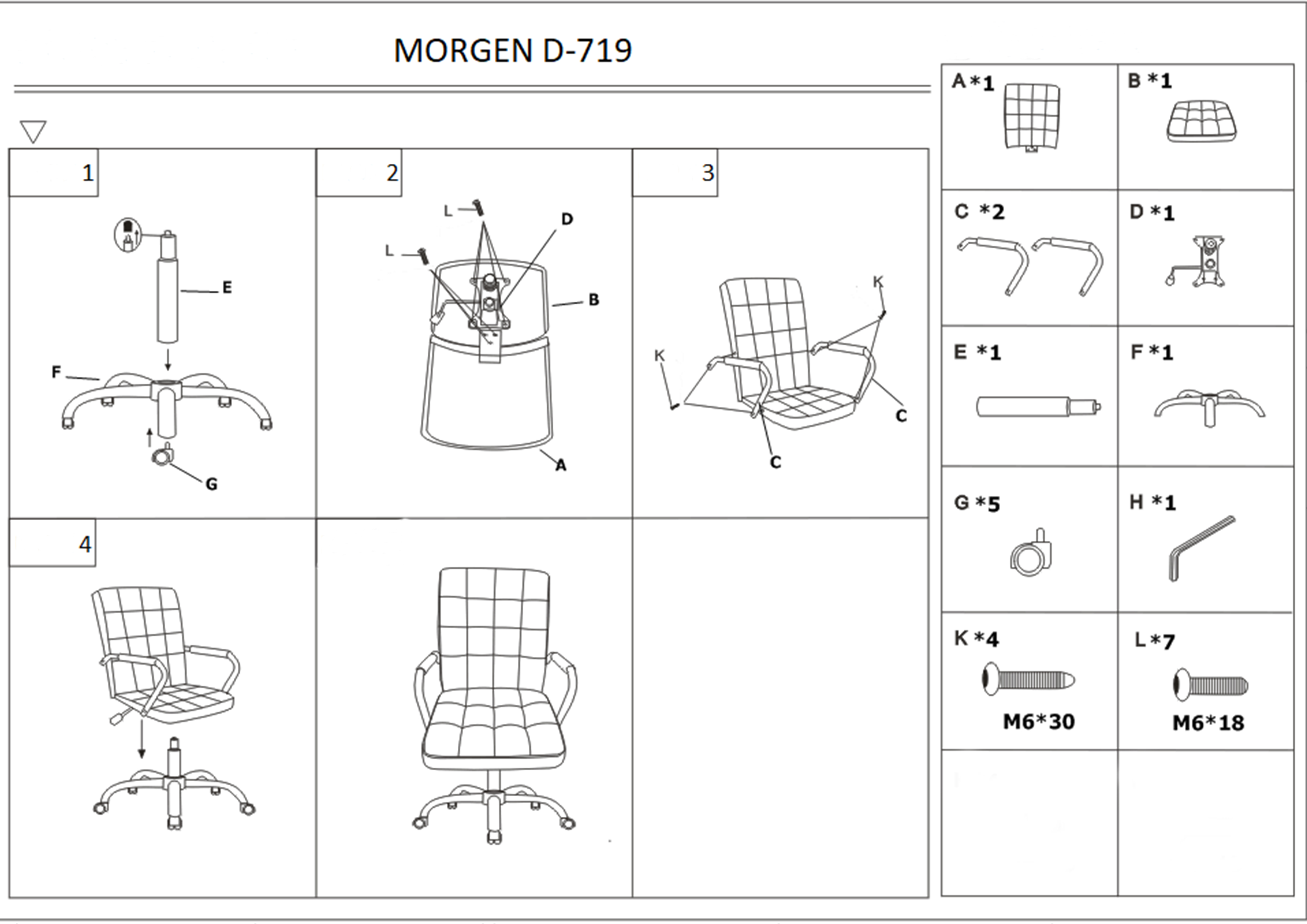 MORGEN D-719

1

E

F

G

2

L

L

D

B

A

3

K

K

C

C

4

A *1

B *1

C *2

D *1

E *1

F *1

G *5

H *1

K *4

M6*30

L *7

M6*18