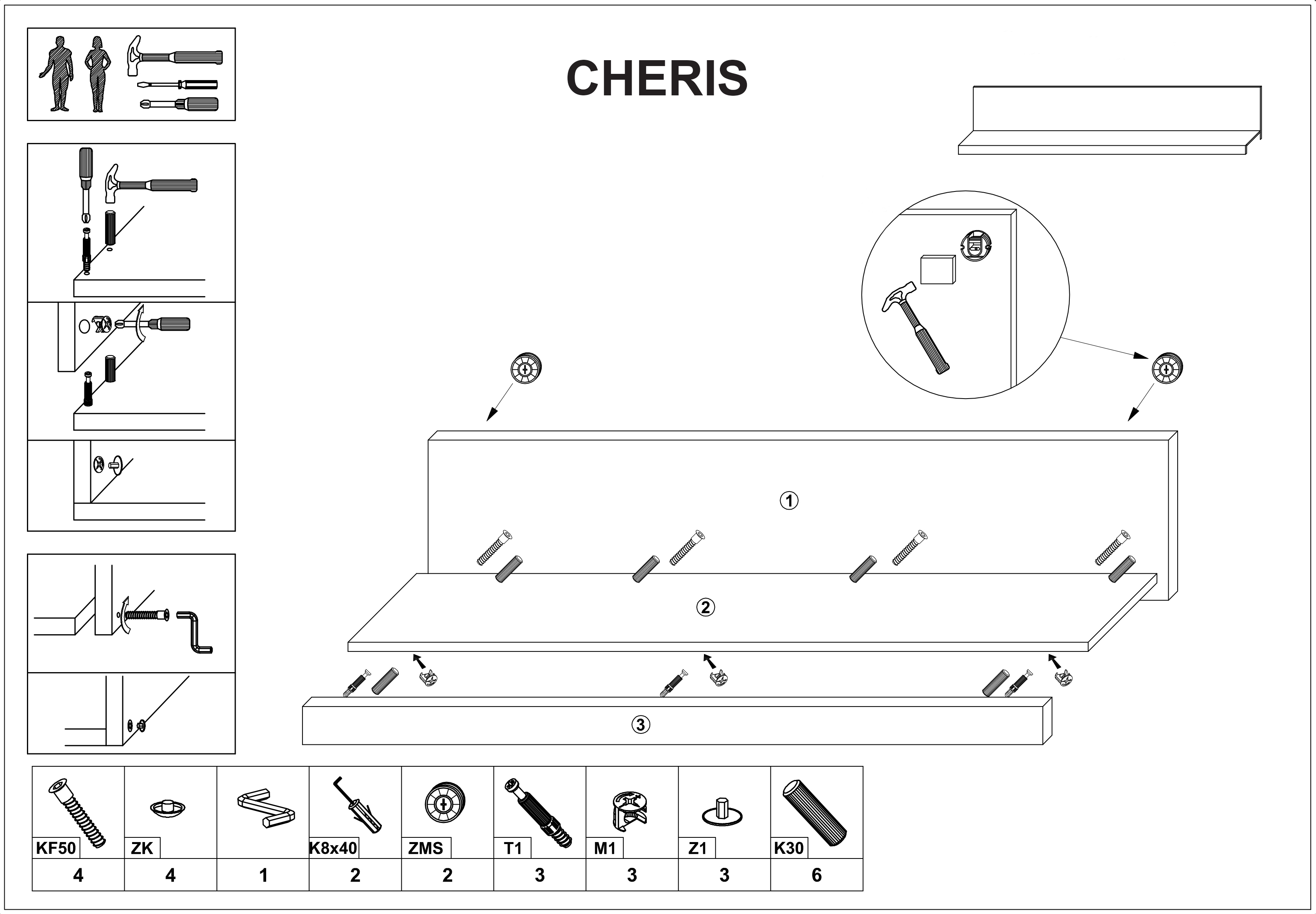 CHERIS

1

2

3

| KF50 | ZK | | K8x40 | ZMS | T1 | M1 | Z1 | K30 |
|---|---|---|---|---|---|---|---|---|
| 4 | 4 | 1 | 2 | 2 | 3 | 3 | 3 | 6 |