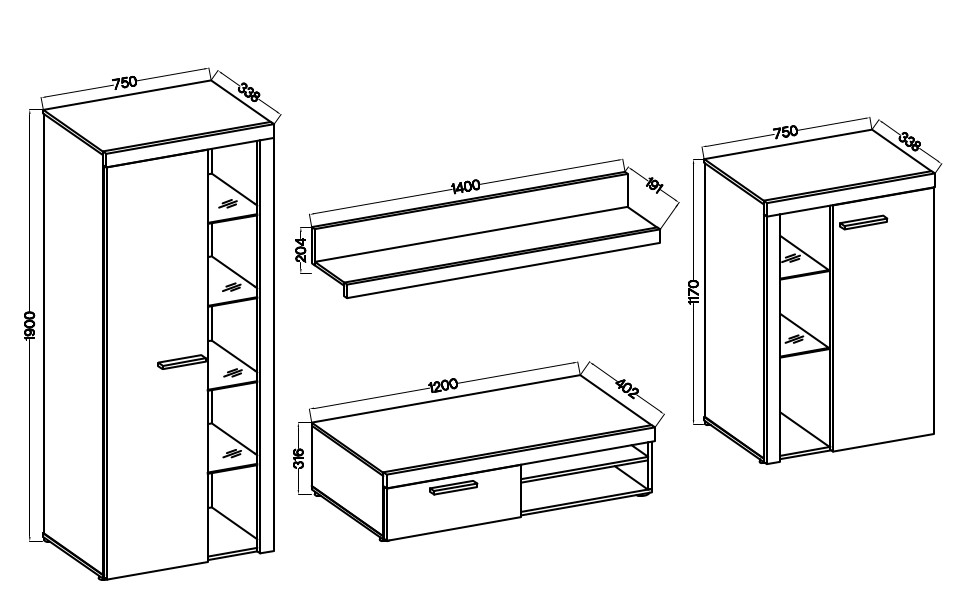 750
338
1900
1400
191
204
1200
402
316
750
338
1170