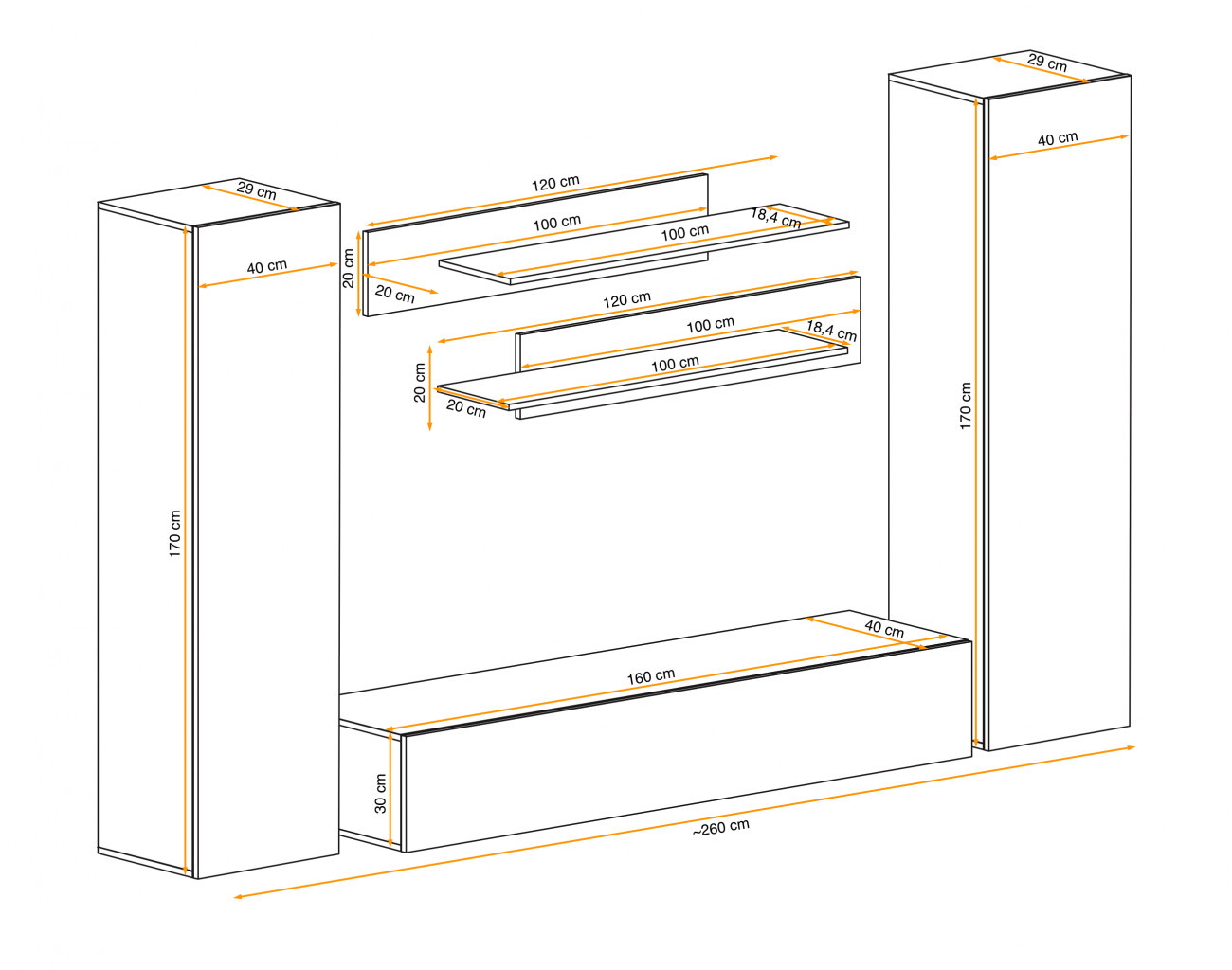 29 cm
40 cm
170 cm
120 cm
100 cm
100 cm
18,4 cm
20 cm
20 cm
120 cm
100 cm
18,4 cm
100 cm
20 cm
20 cm
29 cm
40 cm
170 cm
40 cm
160 cm
30 cm
~260 cm