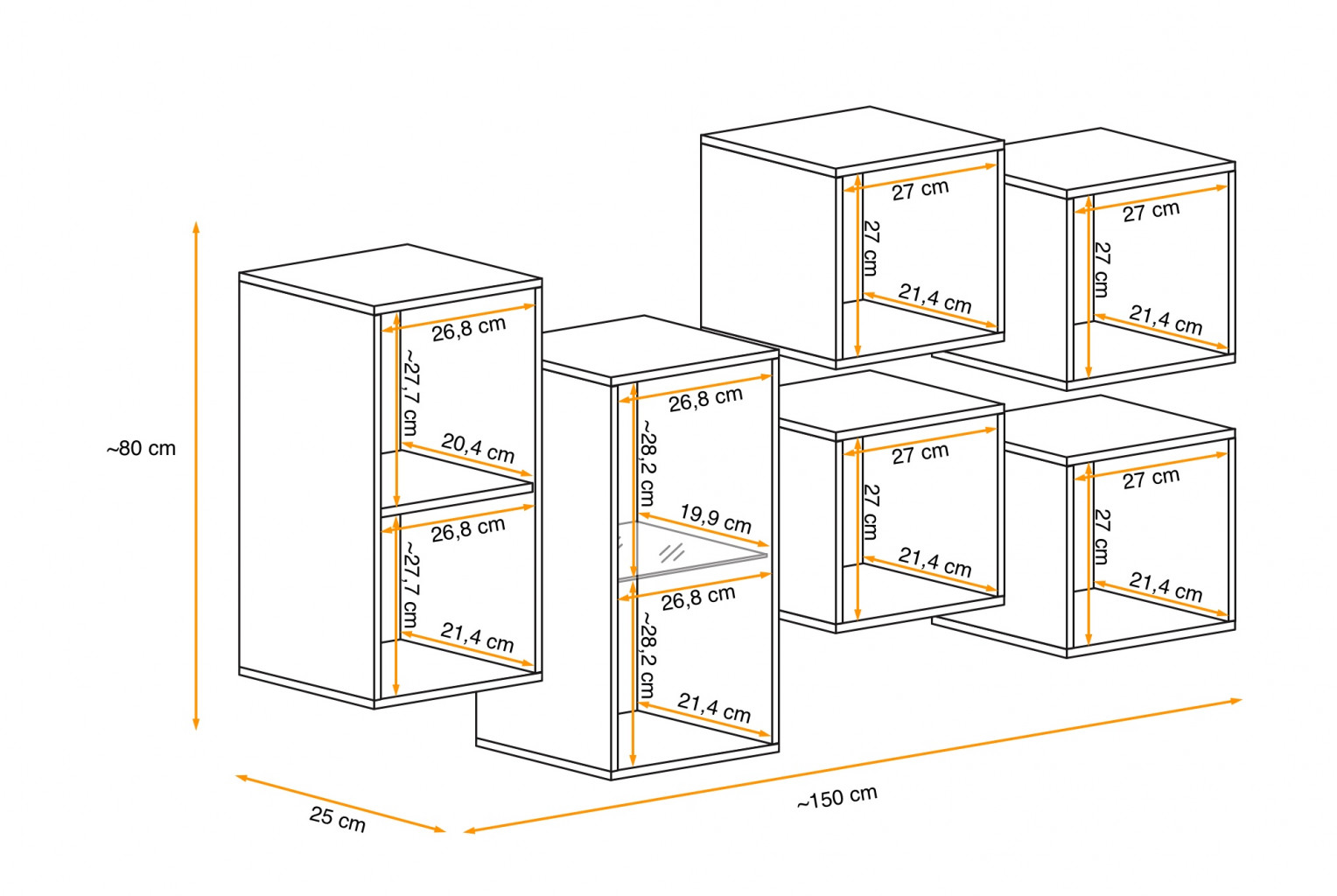 ~80 cm

26,8 cm
~27,7 cm
20,4 cm
26,8 cm
~27,7 cm
21,4 cm

26,8 cm
~28,2 cm
19,9 cm
26,8 cm
~28,2 cm
21,4 cm

27 cm
27 cm
21,4 cm

27 cm
27 cm
21,4 cm

27 cm
27 cm
21,4 cm

27 cm
27 cm
21,4 cm

25 cm
~150 cm