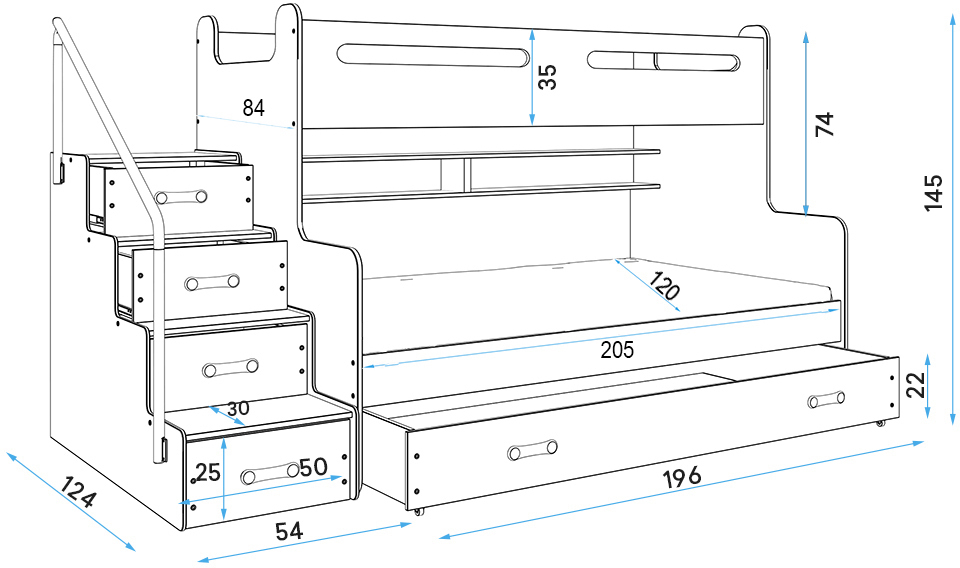 84
35
74
145
120
205
22
30
25
50
124
54
196