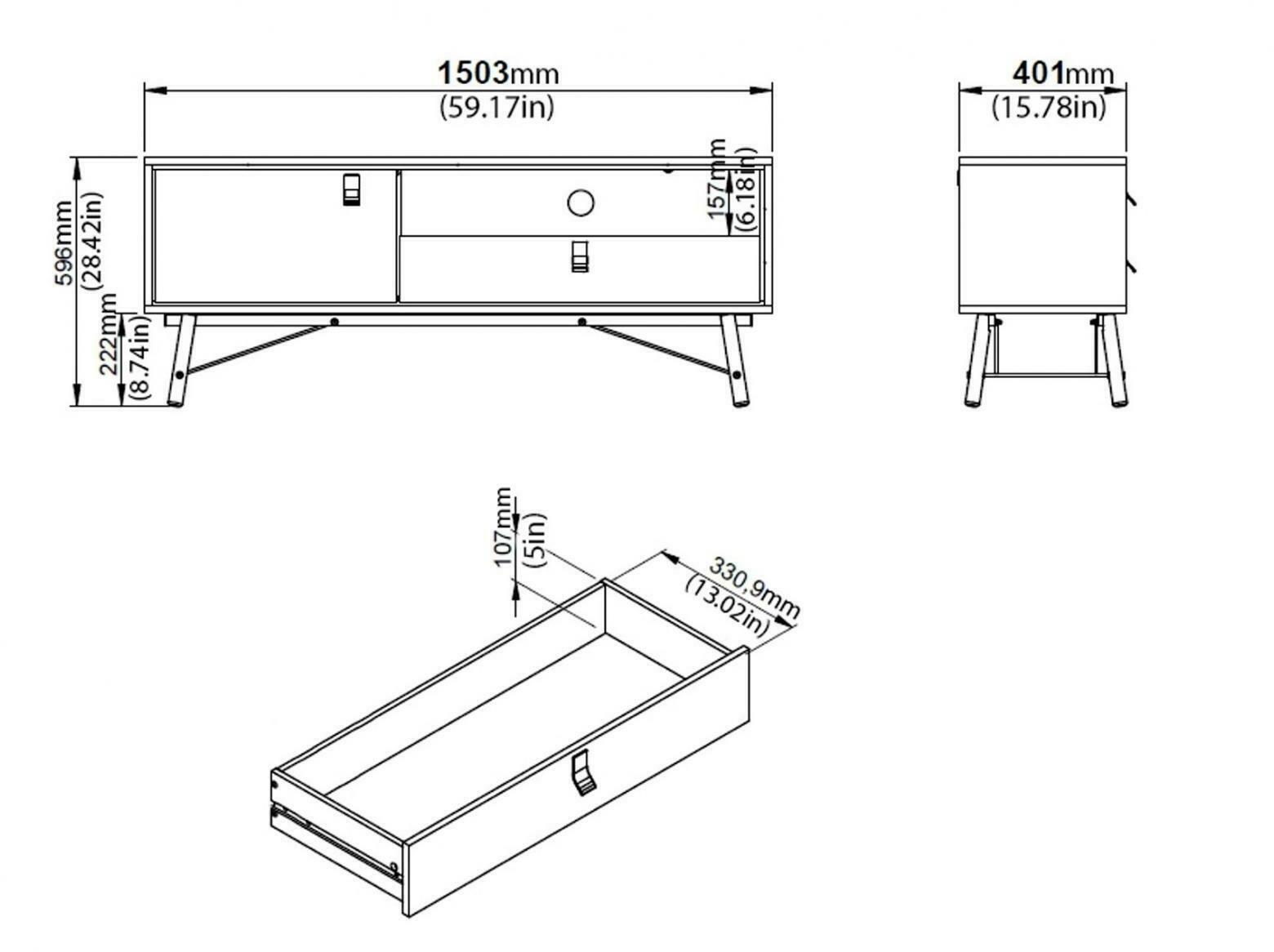 1503mm
(59.17in)

401mm
(15.78in)

596mm
(28.42in)

222mm
(8.74in)

157mm
(6.18in)

107mm
(5in)

330,9mm
(13.02in)