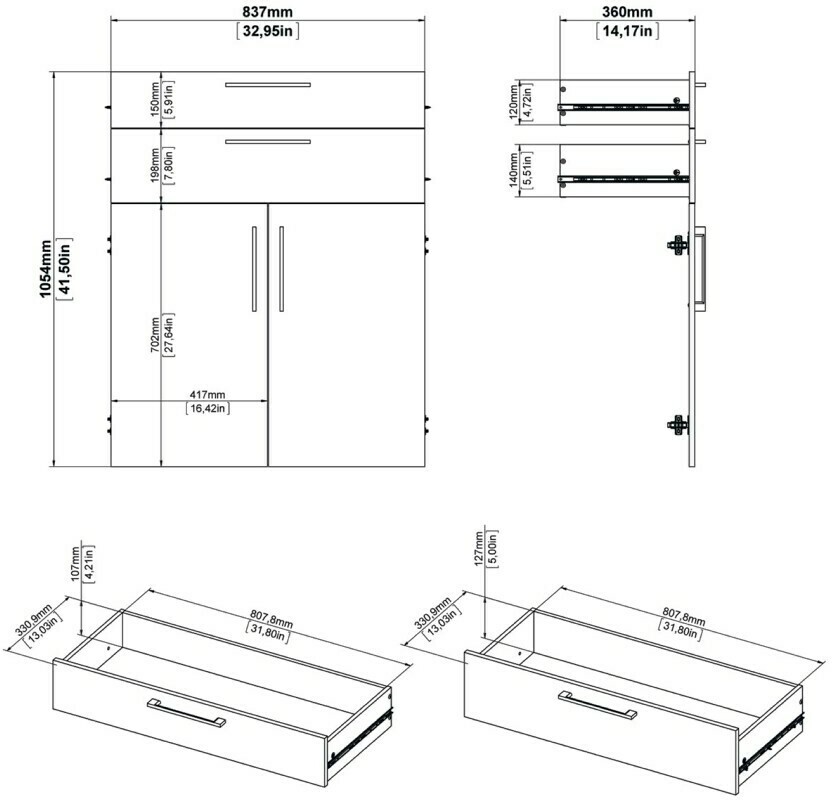 837mm
[32,95in]

360mm
[14,17in]

150mm
[5,91in]

198mm
[7,80in]

1054mm
[41,50in]

702mm
[27,64in]

417mm
[16,42in]

120mm
[4,72in]

140mm
[5,51in]

107mm
[4,21in]

330,9mm
[13,03in]

807,8mm
[31,80in]

127mm
[5,00in]

330,9mm
[13,03in]

807,8mm
[31,80in]