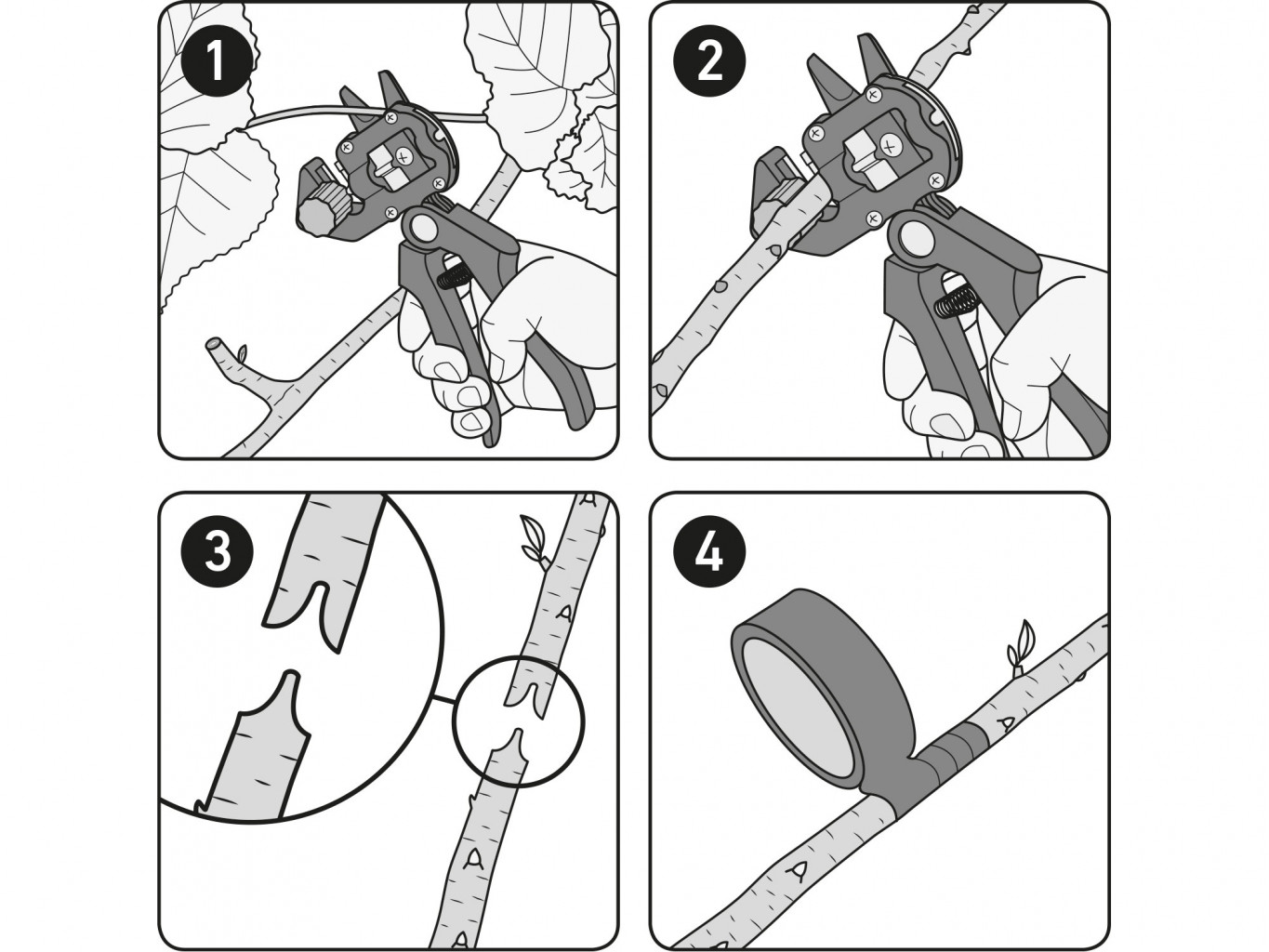 1
2
3
4