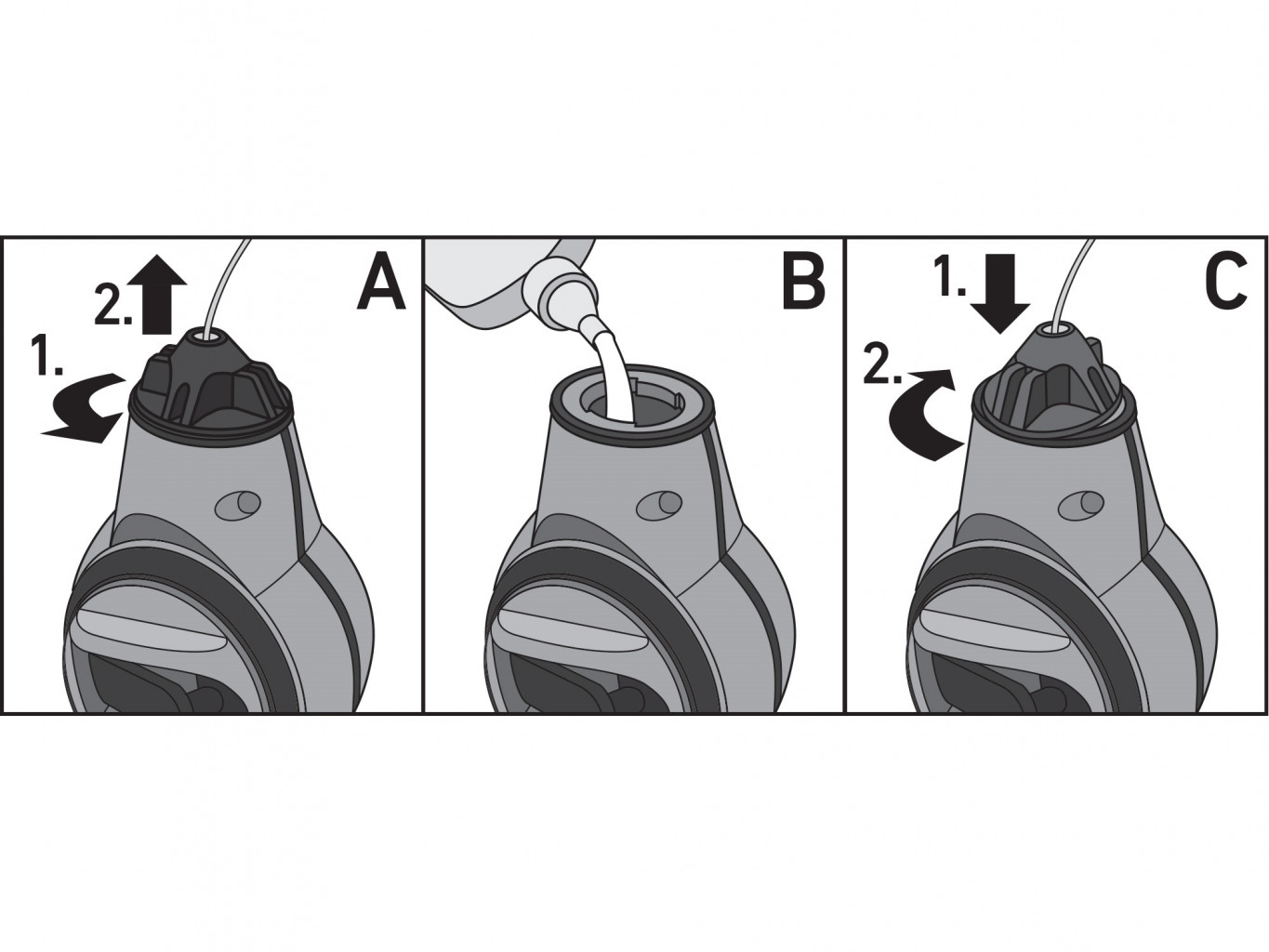 2.
1.
A

B

1.
2.
C