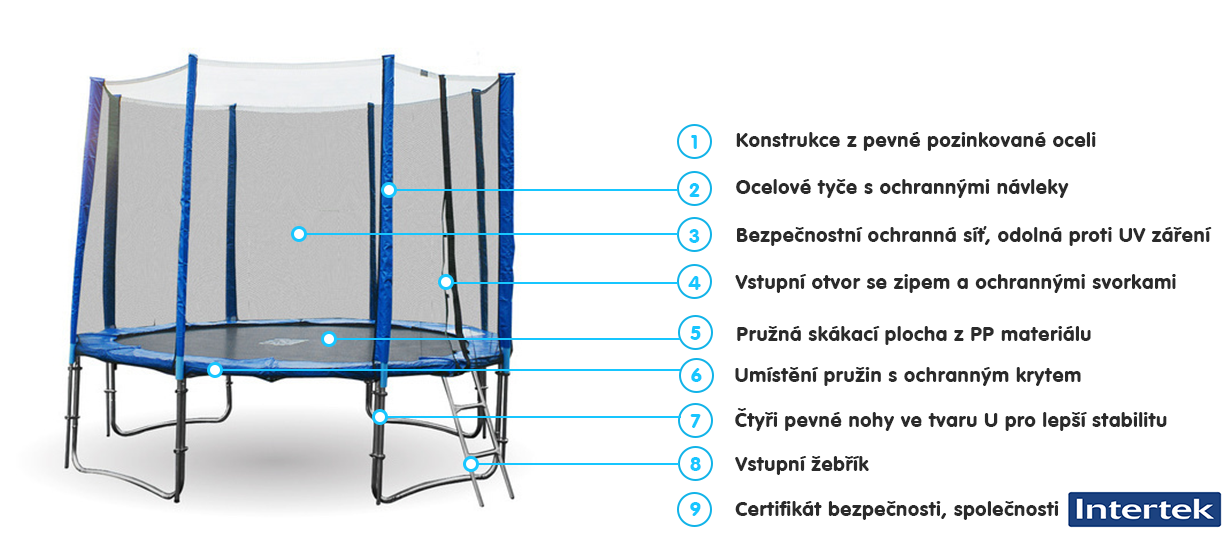 1 Konstrukce z pevné pozinkované oceli

2 Ocelové tyče s ochrannými návleky

3 Bezpečnostní ochranná síť, odolná proti UV záření

4 Vstupní otvor se zipem a ochrannými svorkami

5 Pružná skákací plocha z PP materiálu

6 Umístění pružin s ochranným krytem

7 Čtyři pevné nohy ve tvaru U pro lepší stabilitu

8 Vstupní žebřík

9 Certifikát bezpečnosti, společnosti Intertek