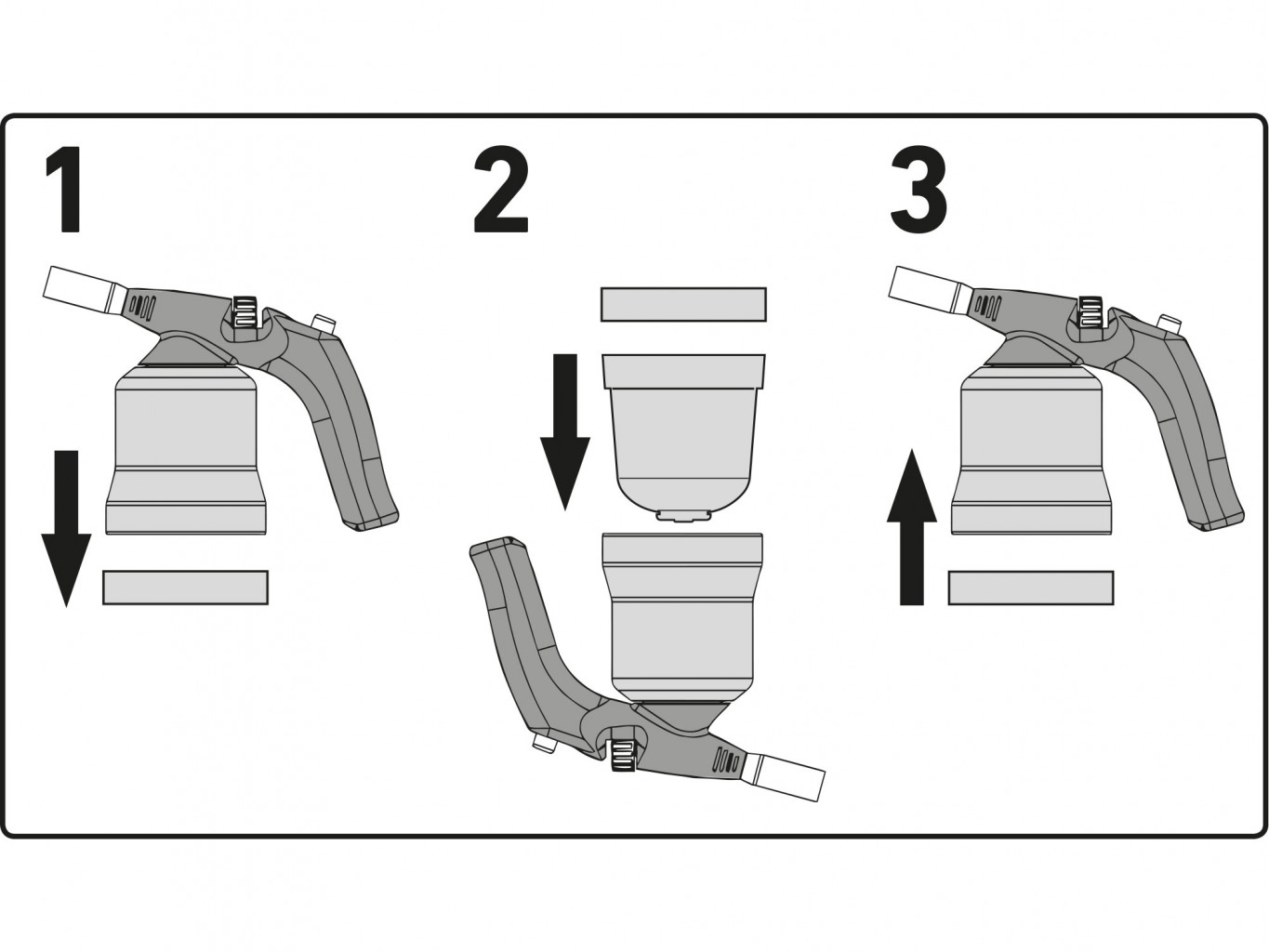 1

2

3