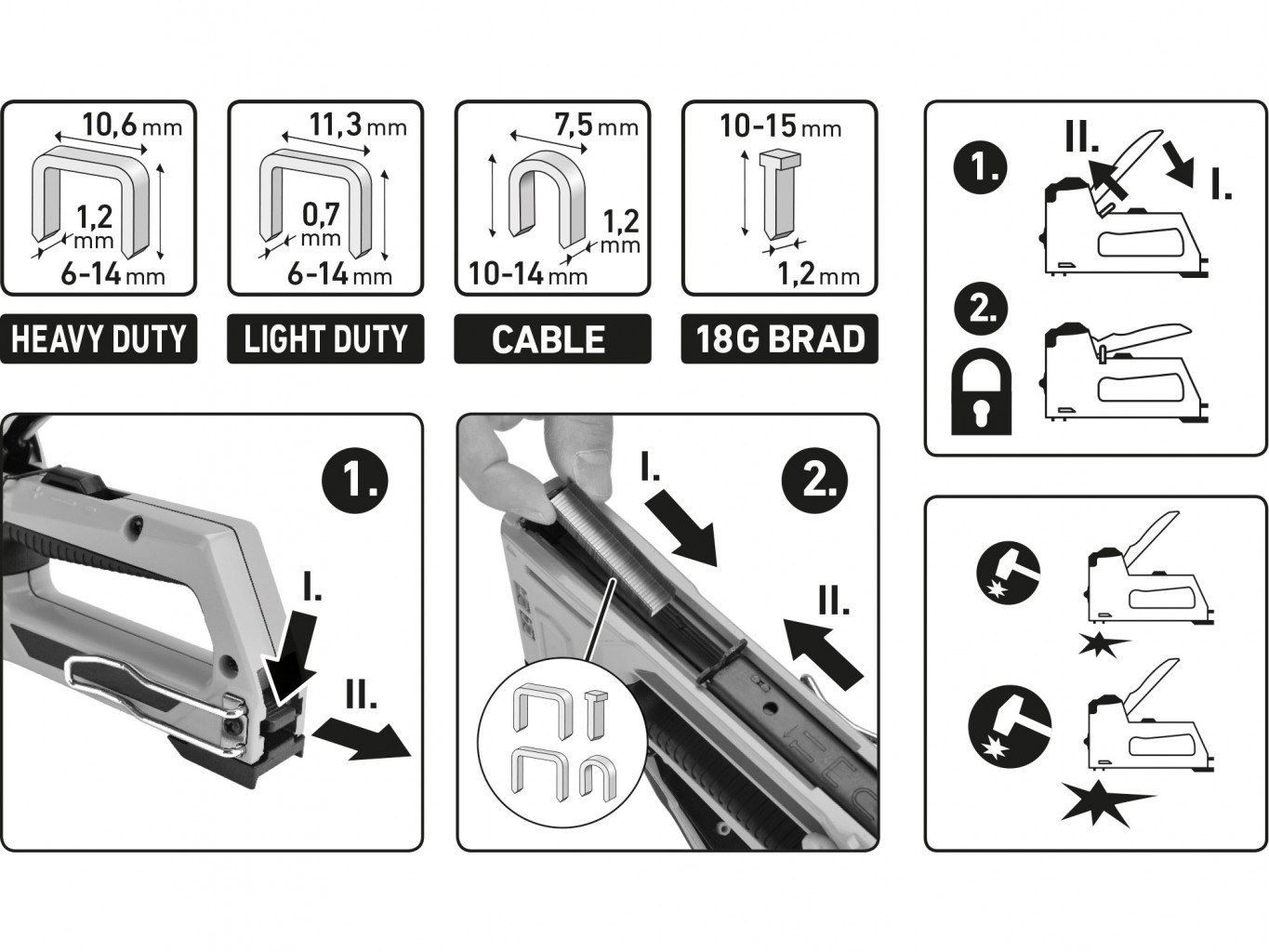 10,6 mm
1,2 mm
6-14 mm
HEAVY DUTY

11,3 mm
0,7 mm
6-14 mm
LIGHT DUTY

7,5 mm
1,2 mm
10-14 mm
CABLE

10-15 mm
1,2 mm
18G BRAD

1.
II.
I.
2.

1.
I.
II.

2.
I.
II.