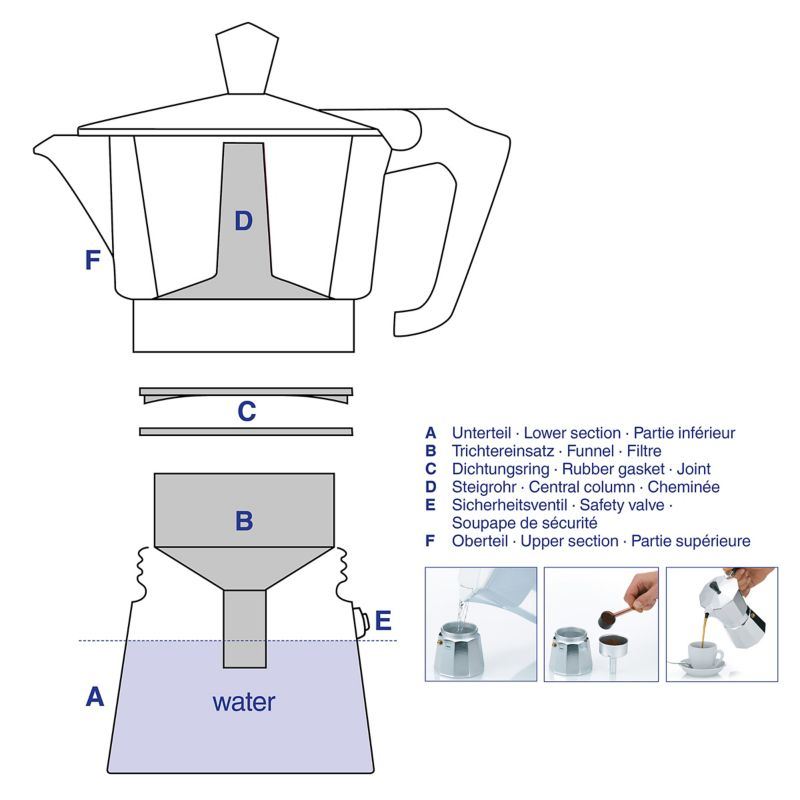 D

F

C

B

E

A

water

A Unterteil · Lower section · Partie inférieur
B Trichtereinsatz · Funnel · Filtre
C Dichtungsring · Rubber gasket · Joint
D Steigrohr · Central column · Cheminée
E Sicherheitsventil · Safety valve · Soupape de sécurité
F Oberteil · Upper section · Partie supérieure