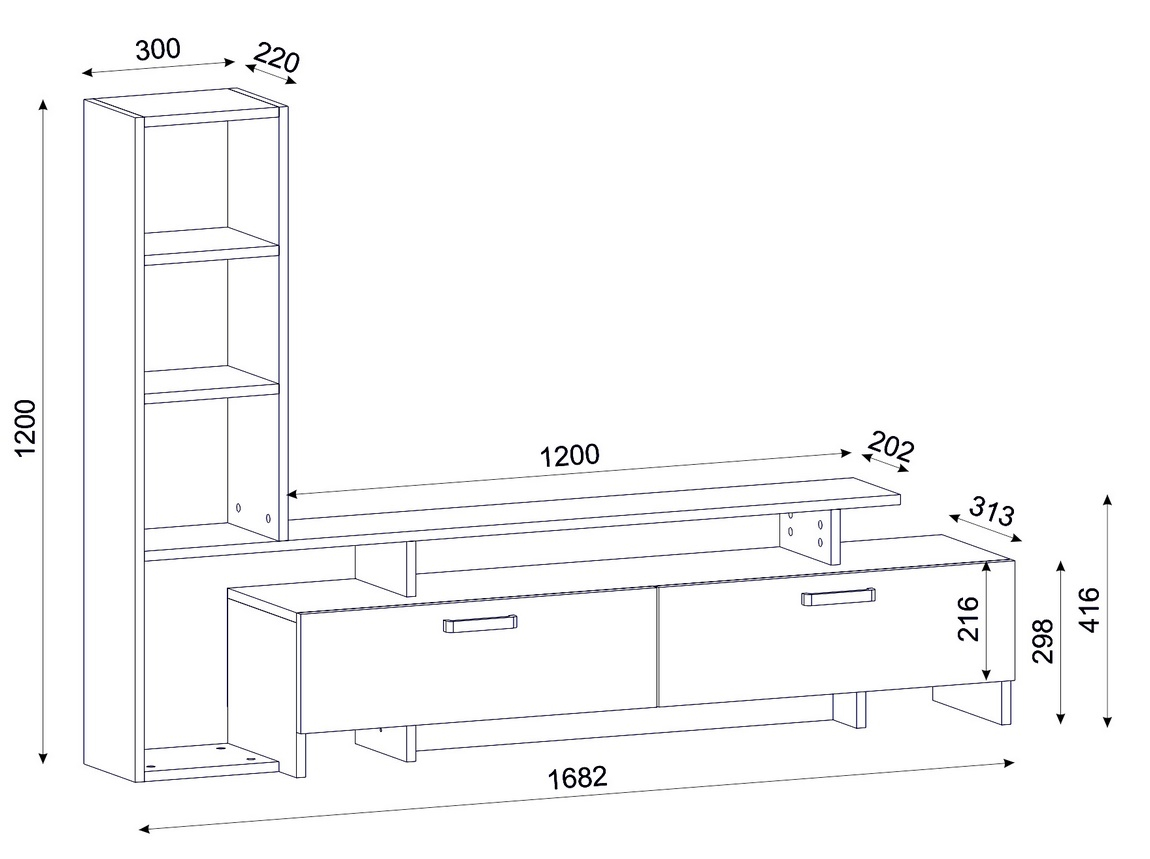 300
220
1200
1200
202
313
216
298
416
1682