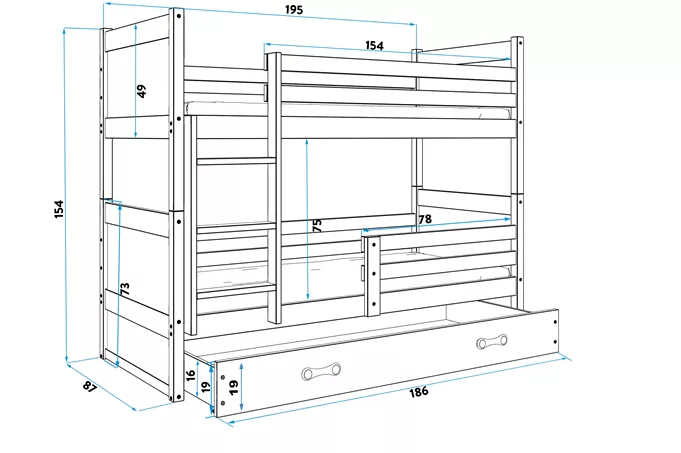 195
154
49
154
75
78
73
87
16
19
19
186