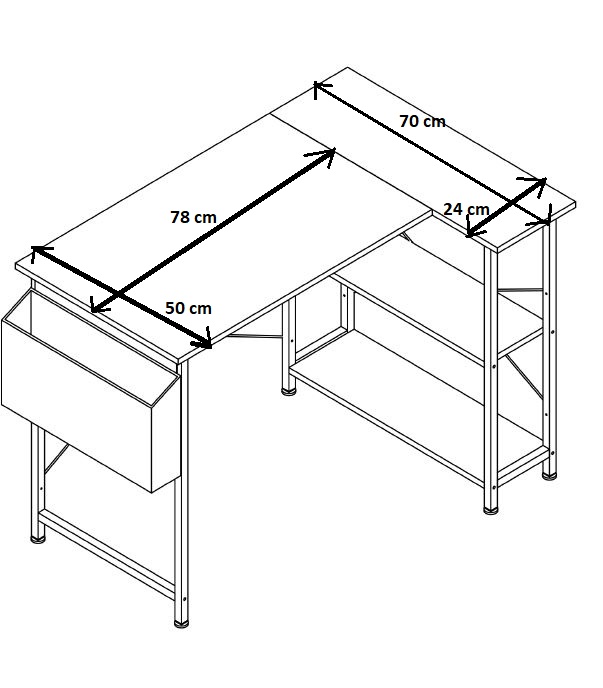 70 cm
78 cm
24 cm
50 cm