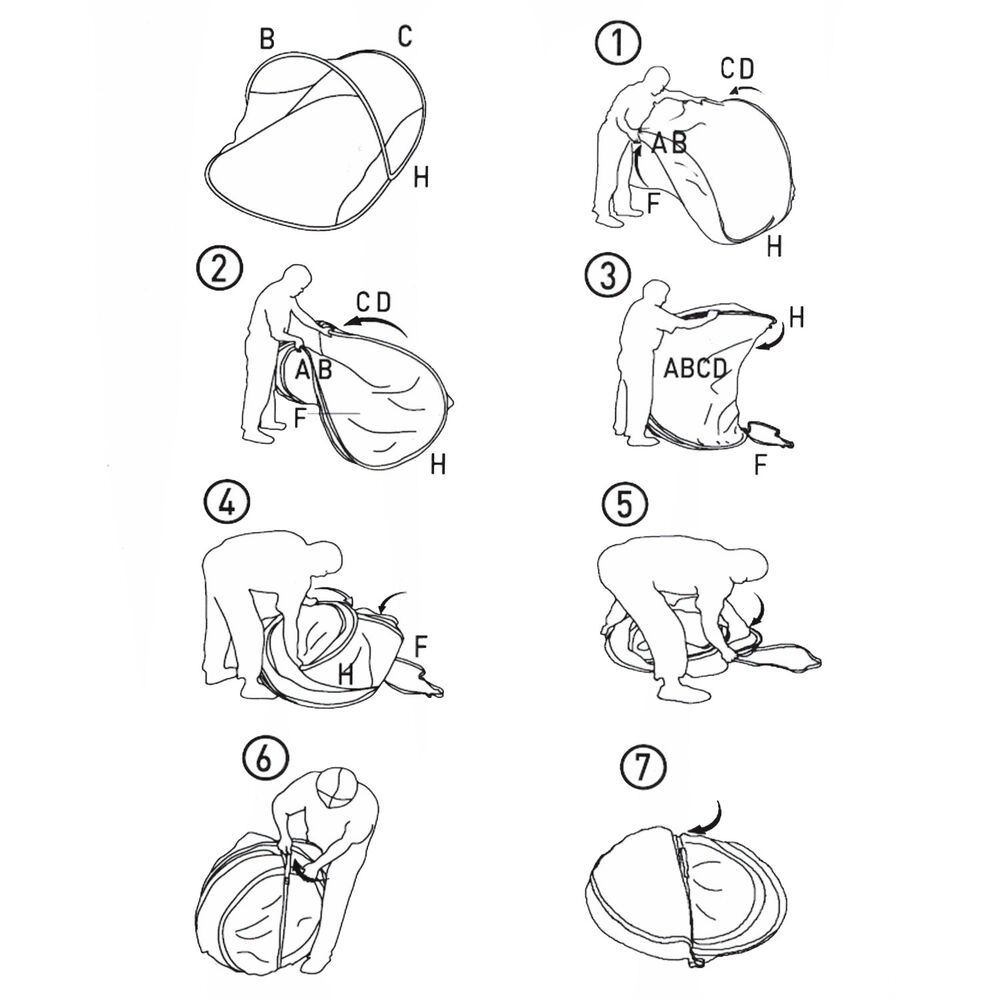 B C H

1
CD
AB
F
H

2
CD
AB
F
H

3
H
ABCD
F

4
F
H

5

6

7