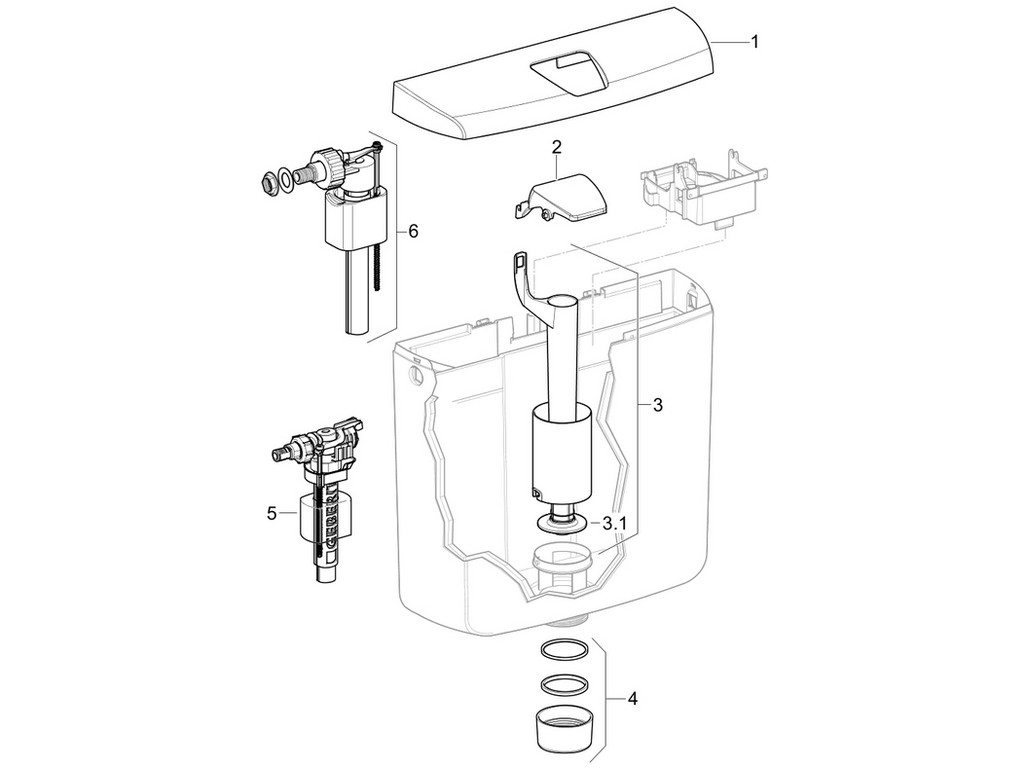 1
2
6
3
5
3.1
4