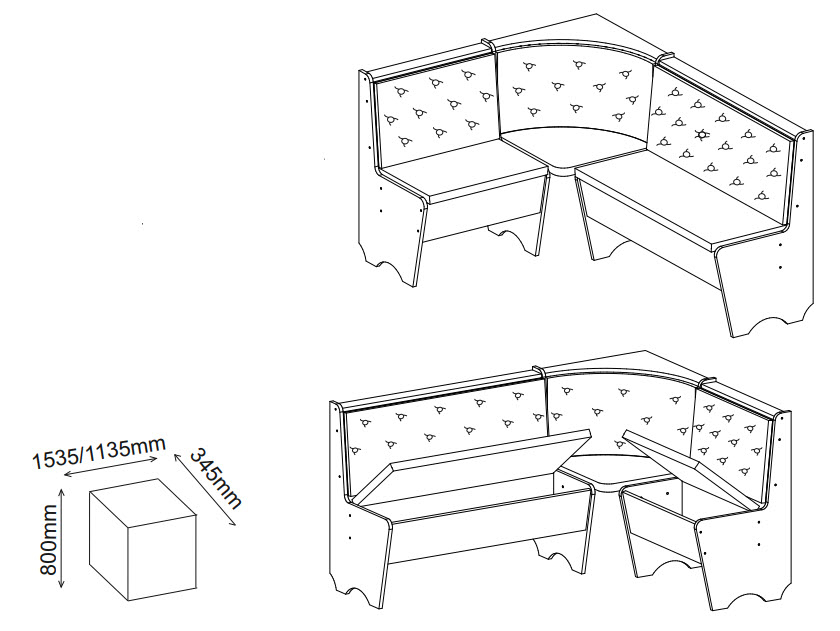 1535/1135mm

345mm

800mm