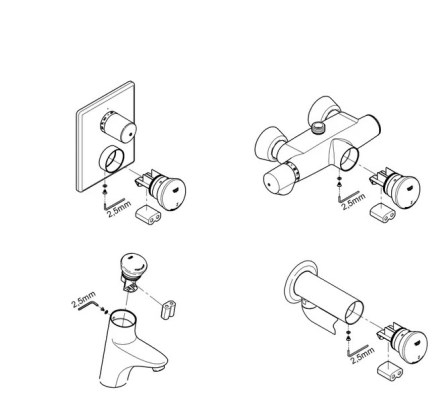 2,5mm

2,5mm

2,5mm

2,5mm