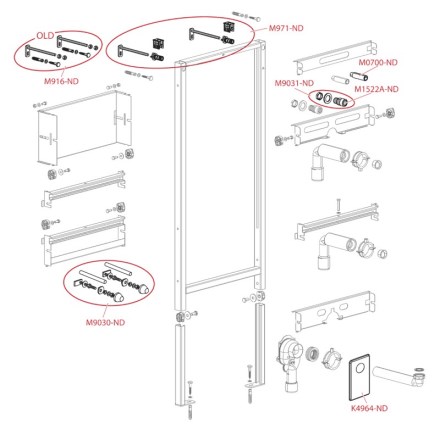 OLD
M916-ND
M971-ND
M0700-ND
M9031-ND
M1522A-ND
M9030-ND
K4964-ND