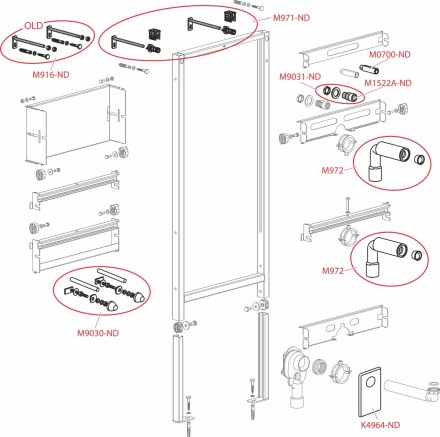 OLD
M916-ND
M971-ND
M0700-ND
M9031-ND
M1522A-ND
M972
M972
M9030-ND
K4964-ND