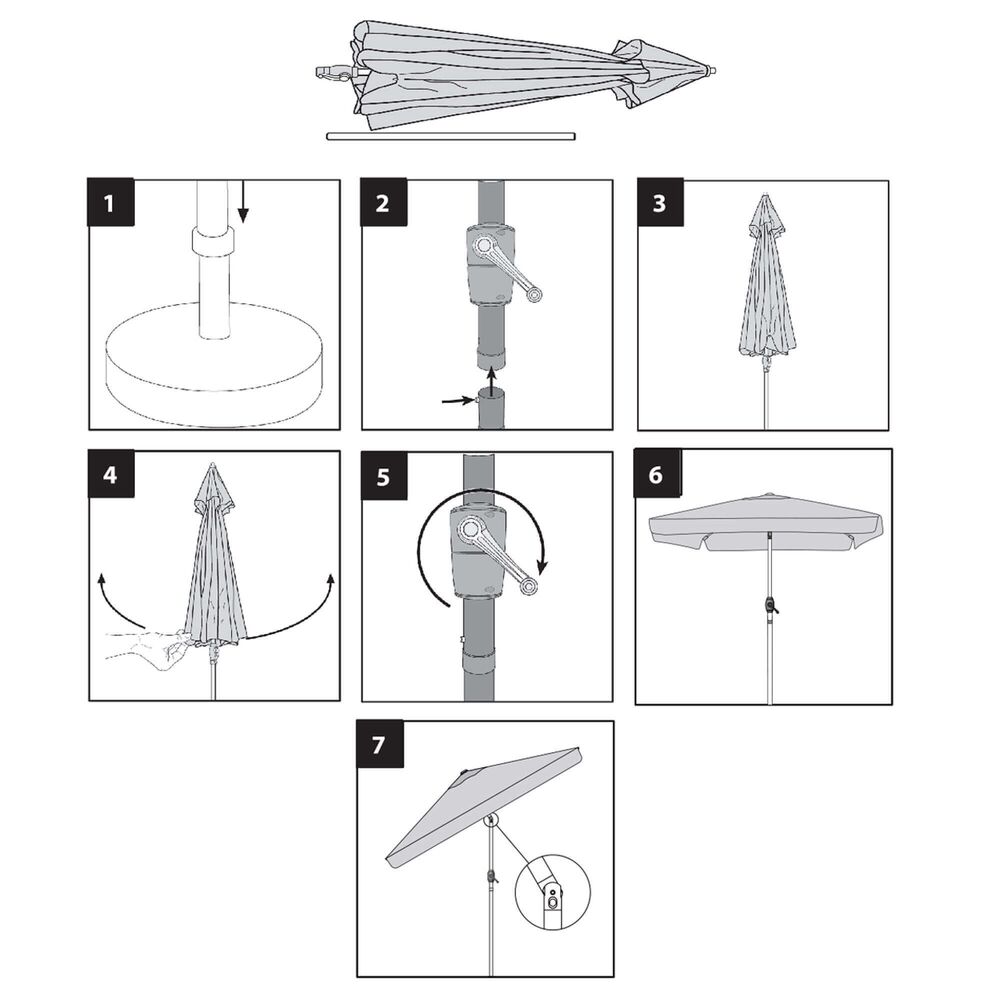 1

2

3

4

5

6

7