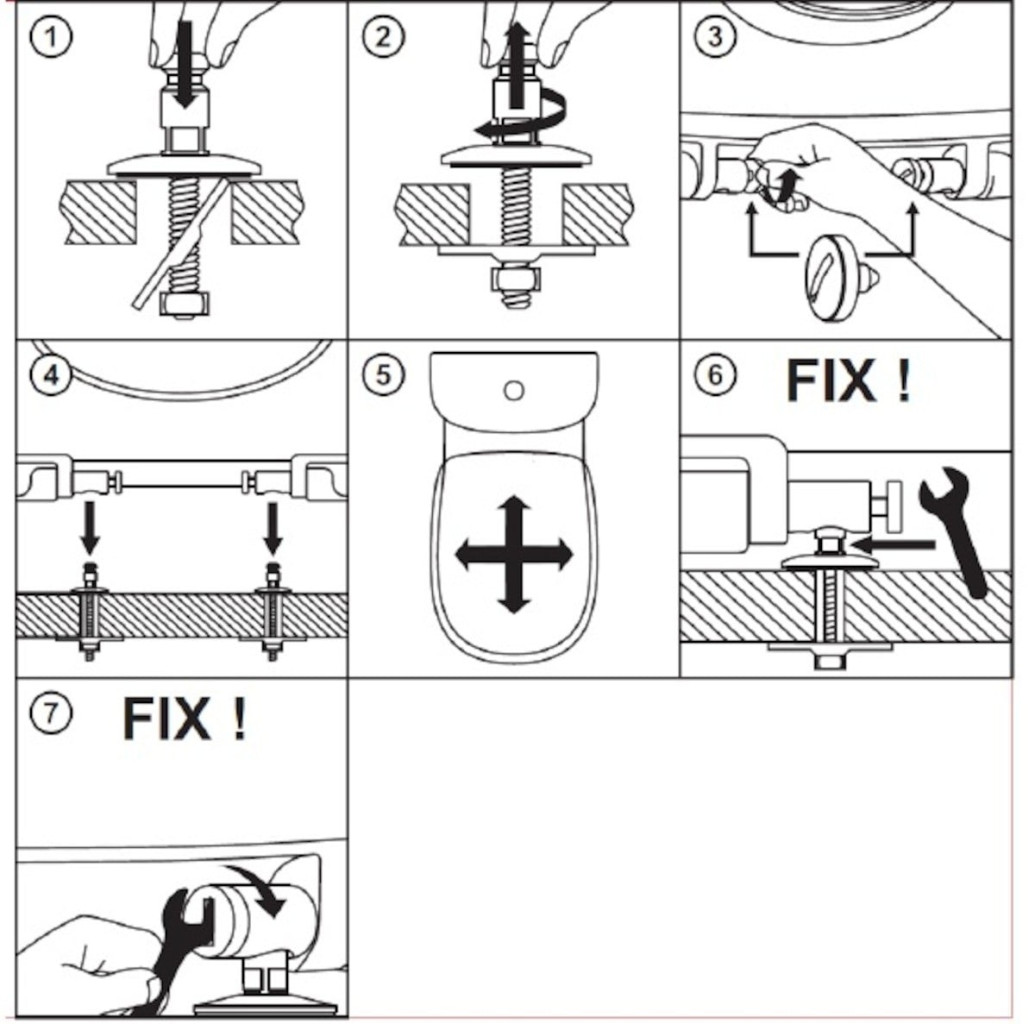 1

2

3

4

5

6 FIX !

7 FIX !