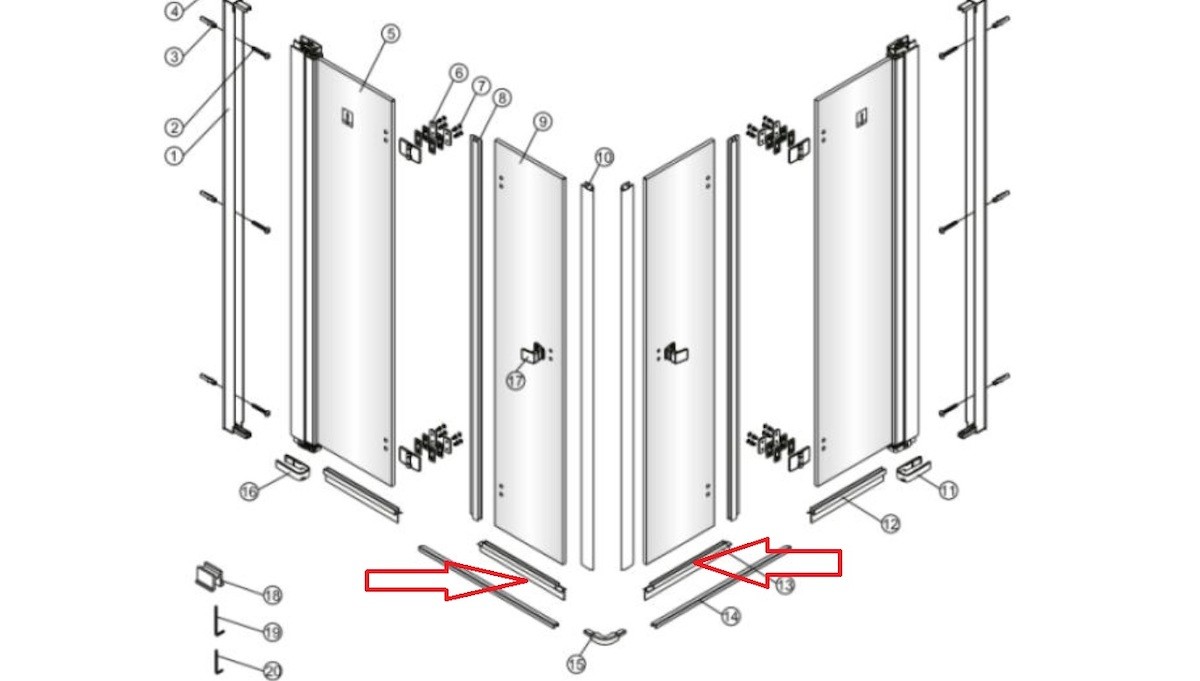 4
3
2
1
5
6
7
8
9
10
17
16
11
12
13
14
15
18
19
20