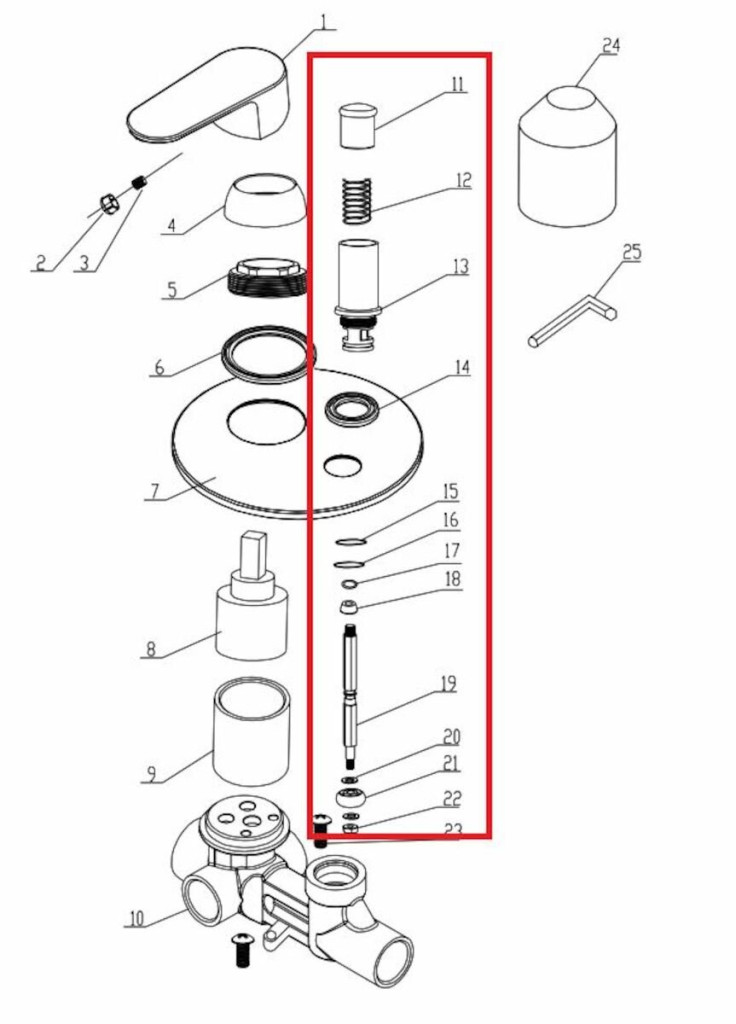 1
2
3
4
5
6
7
8
9
10
11
12
13
14
15
16
17
18
19
20
21
22
23
24
25