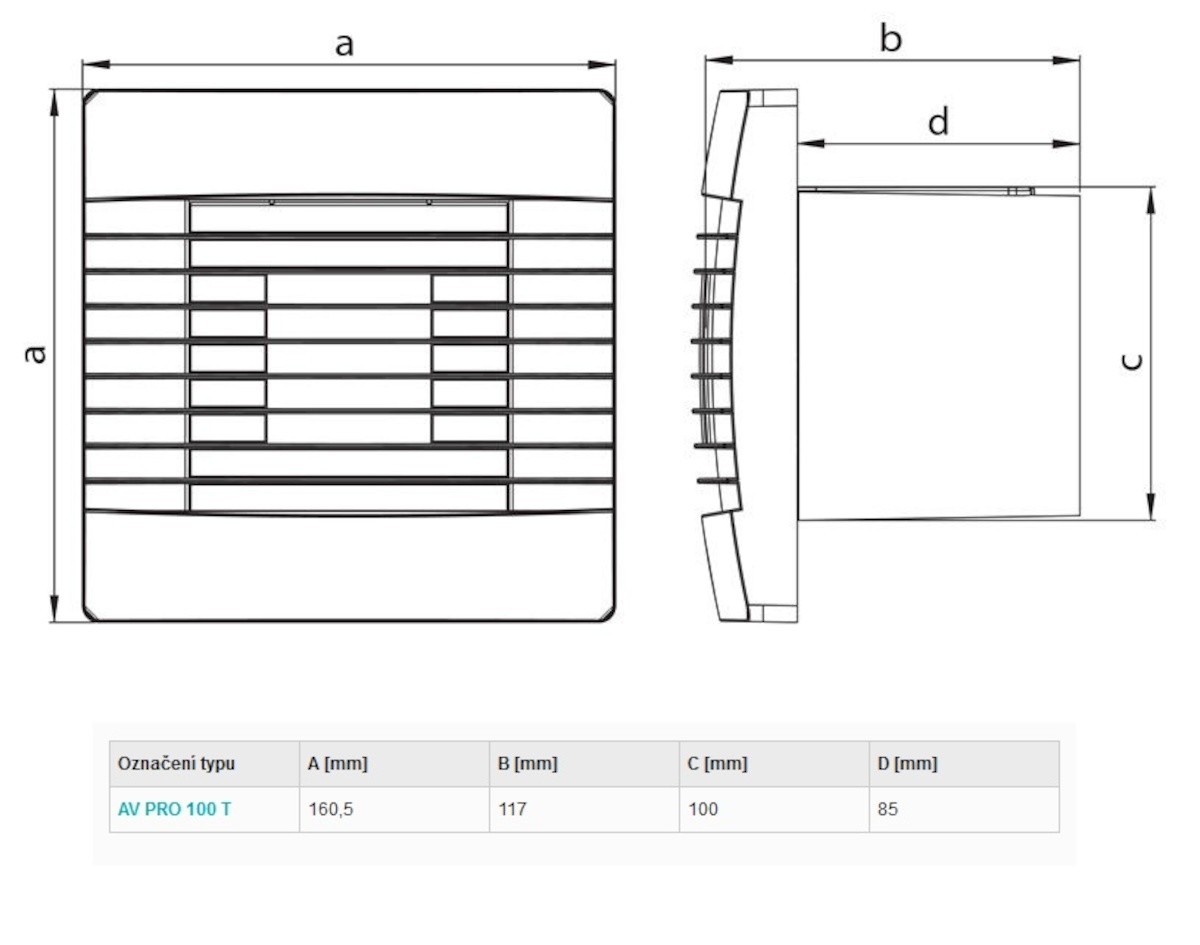 a

a

b

d

c

| Označení typu | A [mm] | B [mm] | C [mm] | D [mm] |
|---|---|---|---|---|
| AV PRO 100 T | 160,5 | 117 | 100 | 85 |