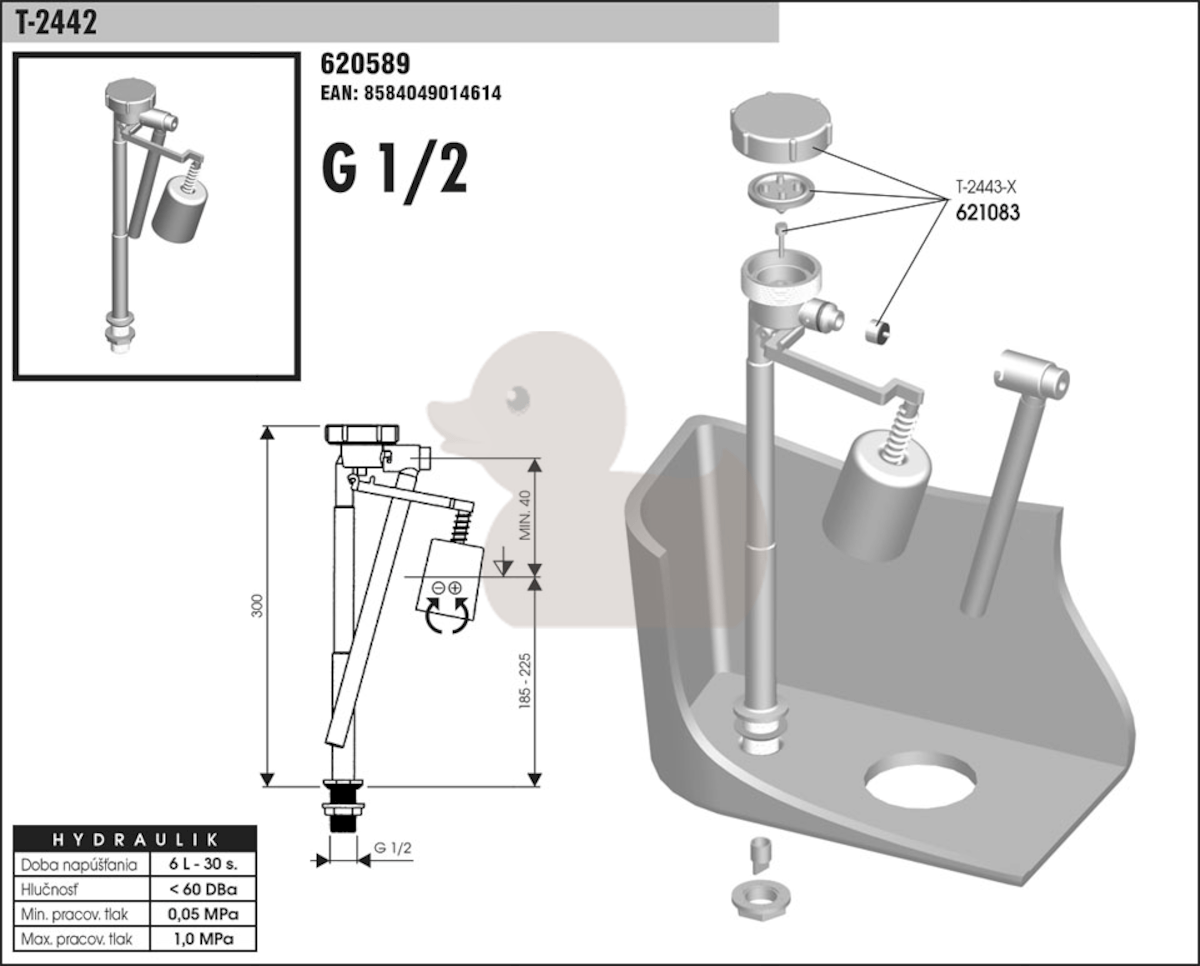 T-2442

620589
EAN: 8584049014614

G 1/2

T-2443-X
621083

300

MIN. 40

185 - 225

G 1/2

| HYDRAULIK | |
|---|---|
| Doba napúšťania | 6 L - 30 s. |
| Hlučnosť | < 60 DBa |
| Min. pracov. tlak | 0,05 MPa |
| Max. pracov. tlak | 1,0 MPa |