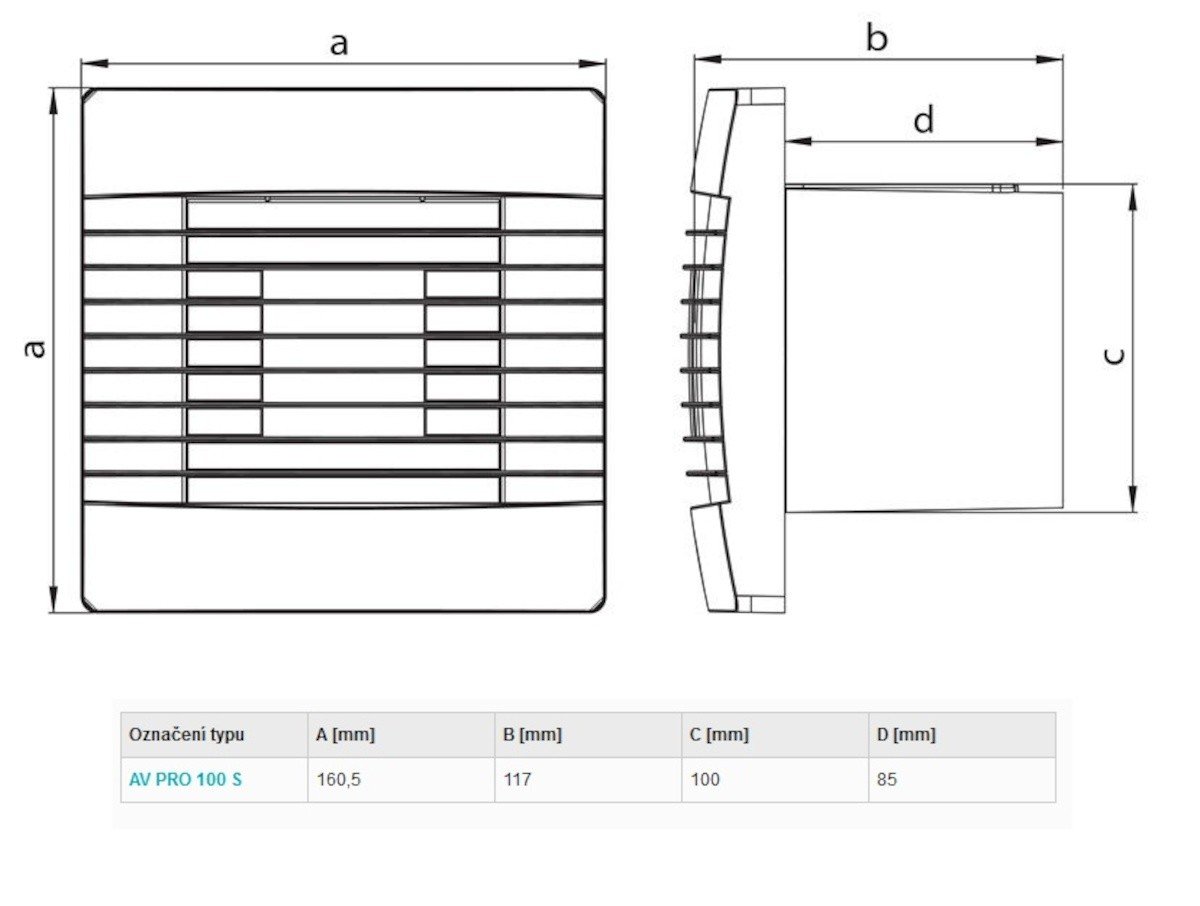 a

a

b

d

c

| Označení typu | A [mm] | B [mm] | C [mm] | D [mm] |
|---|---|---|---|---|
| AV PRO 100 S | 160,5 | 117 | 100 | 85 |