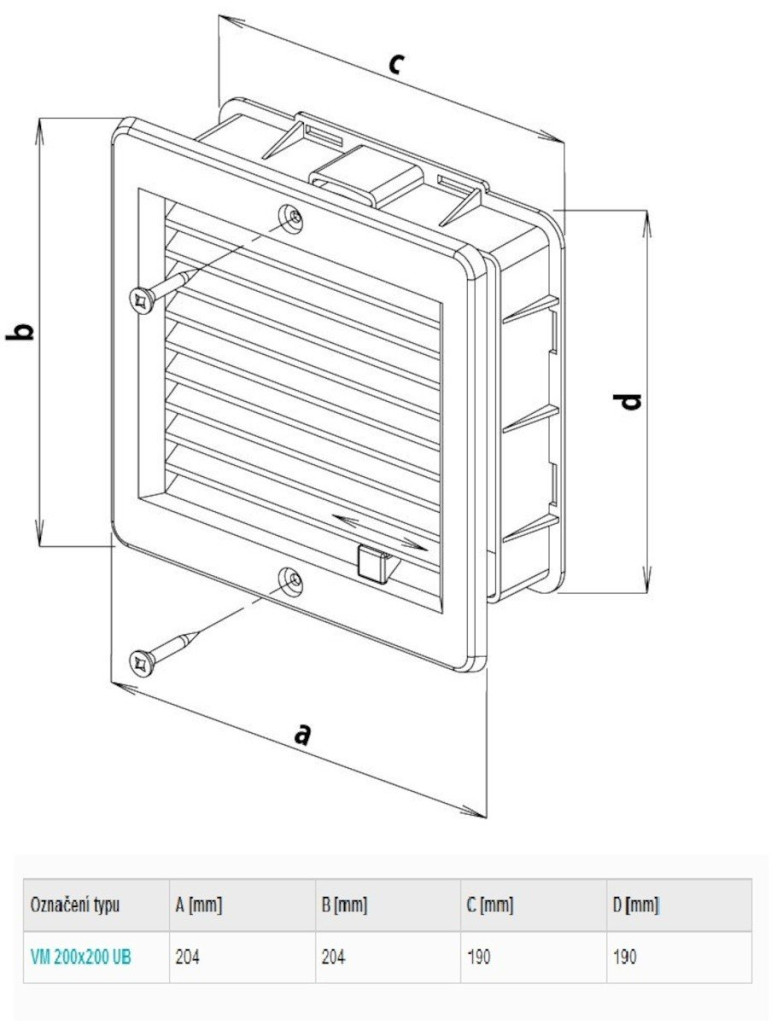 c

b

d

a

| Označení typu | A [mm] | B [mm] | C [mm] | D [mm] |
|---|---|---|---|---|
| VM 200x200 UB | 204 | 204 | 190 | 190 |