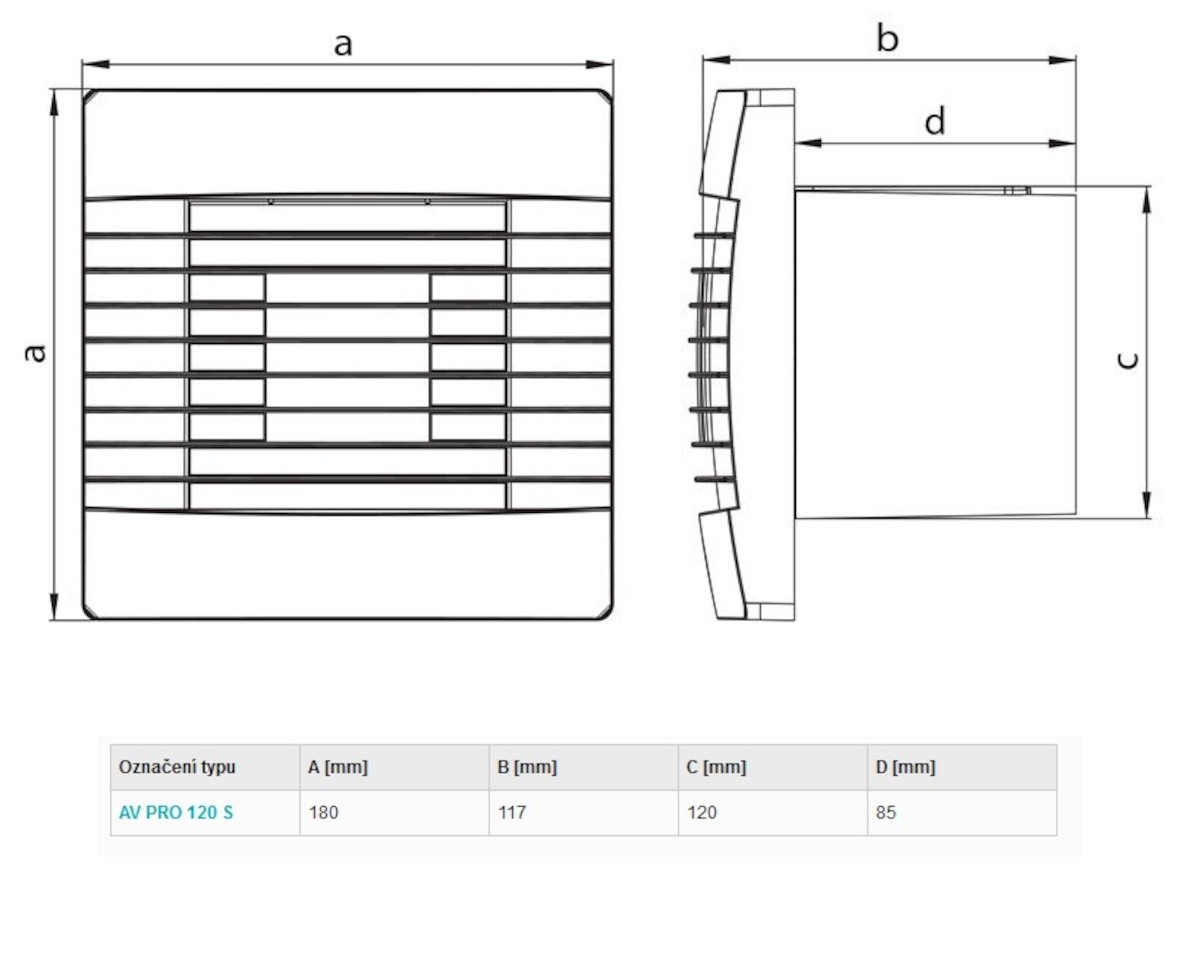 a

a

b

d

c

| Označení typu | A [mm] | B [mm] | C [mm] | D [mm] |
|---|---|---|---|---|
| AV PRO 120 S | 180 | 117 | 120 | 85 |