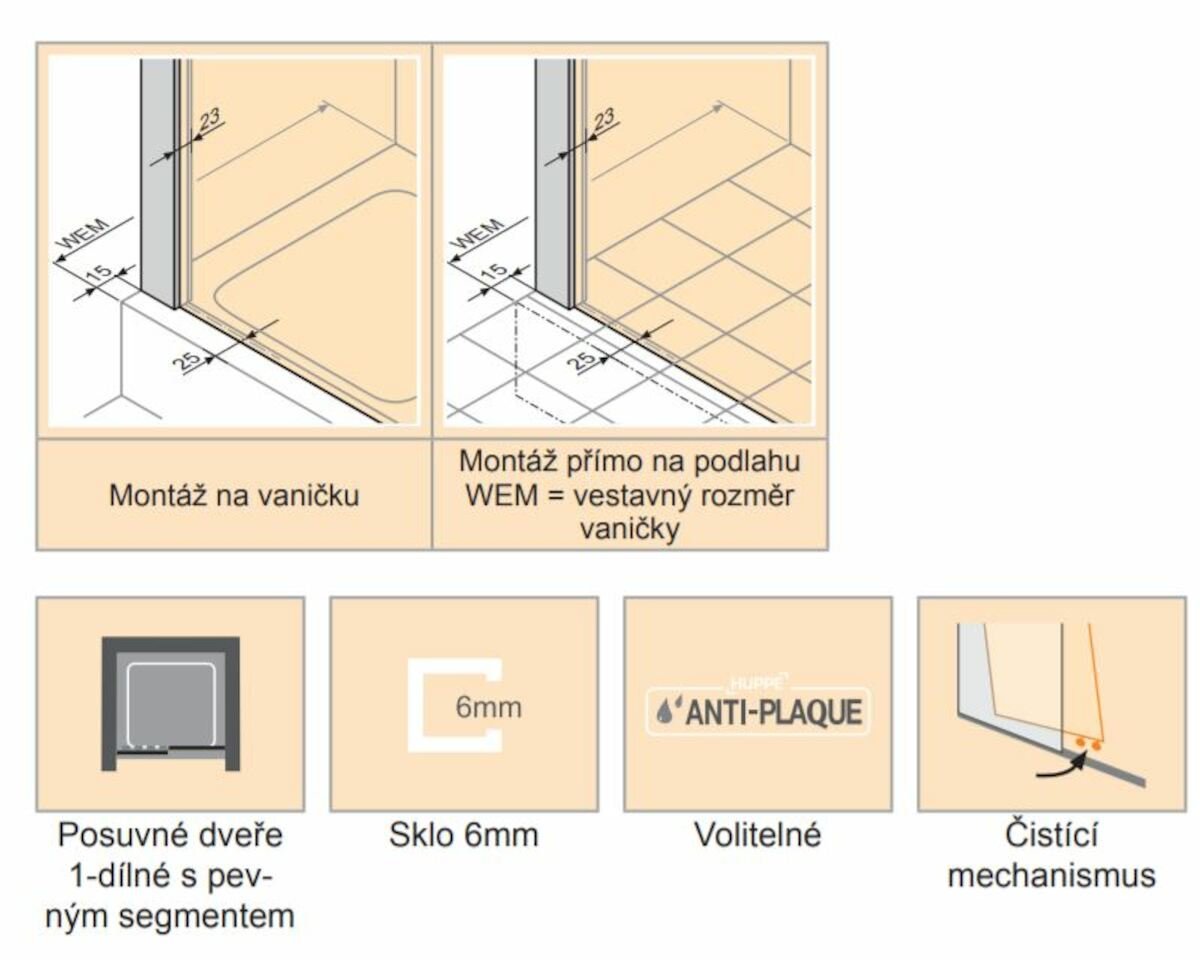 23
WEM
15
25

23
WEM
15
25

Montáž na vaničku

Montáž přímo na podlahu WEM = vestavný rozměr vaničky

6mm

HÜPPE
ANTI-PLAQUE

Posuvné dveře 1-dílné s pevným segmentem

Sklo 6mm

Volitelné

Čistící mechanismus