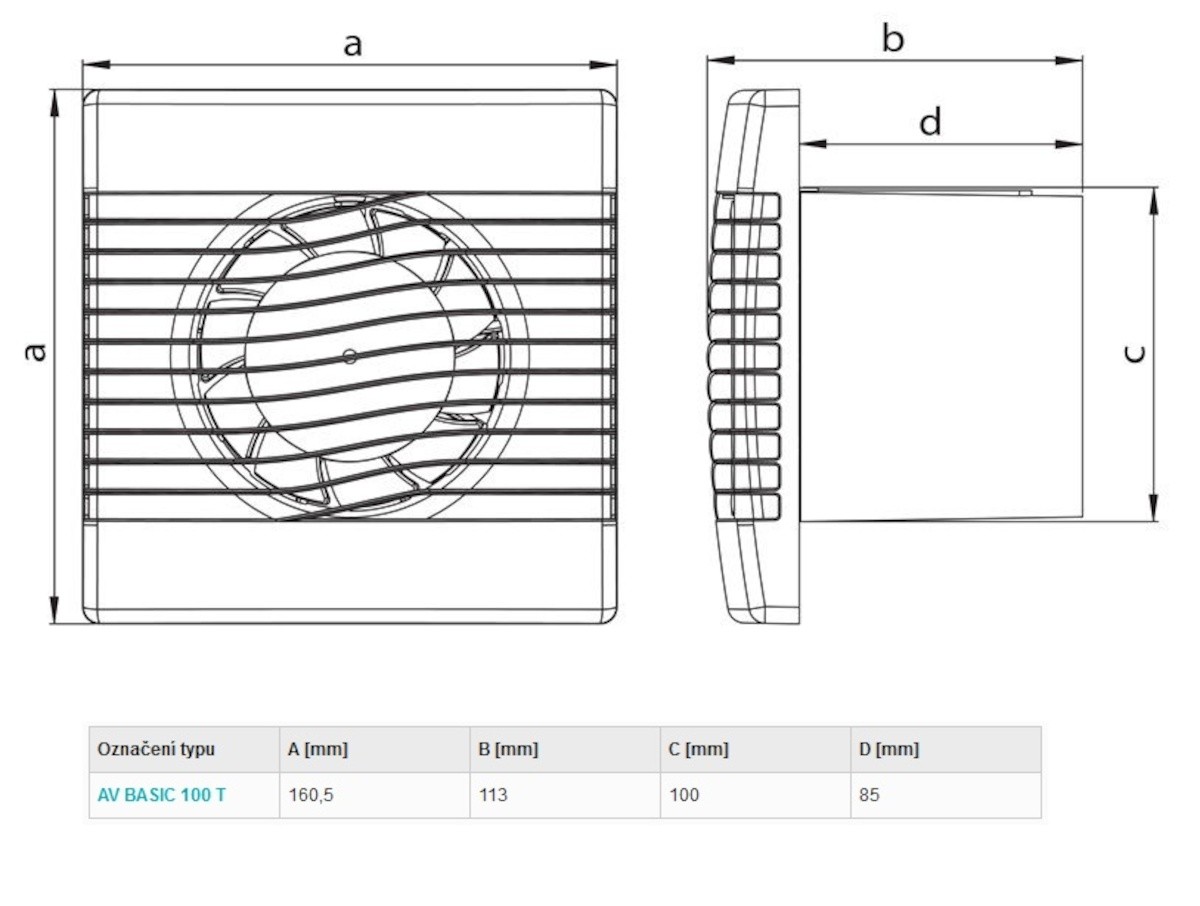 a

a

b

d

c

| Označení typu | A [mm] | B [mm] | C [mm] | D [mm] |
|---|---|---|---|---|
| AV BASIC 100 T | 160,5 | 113 | 100 | 85 |