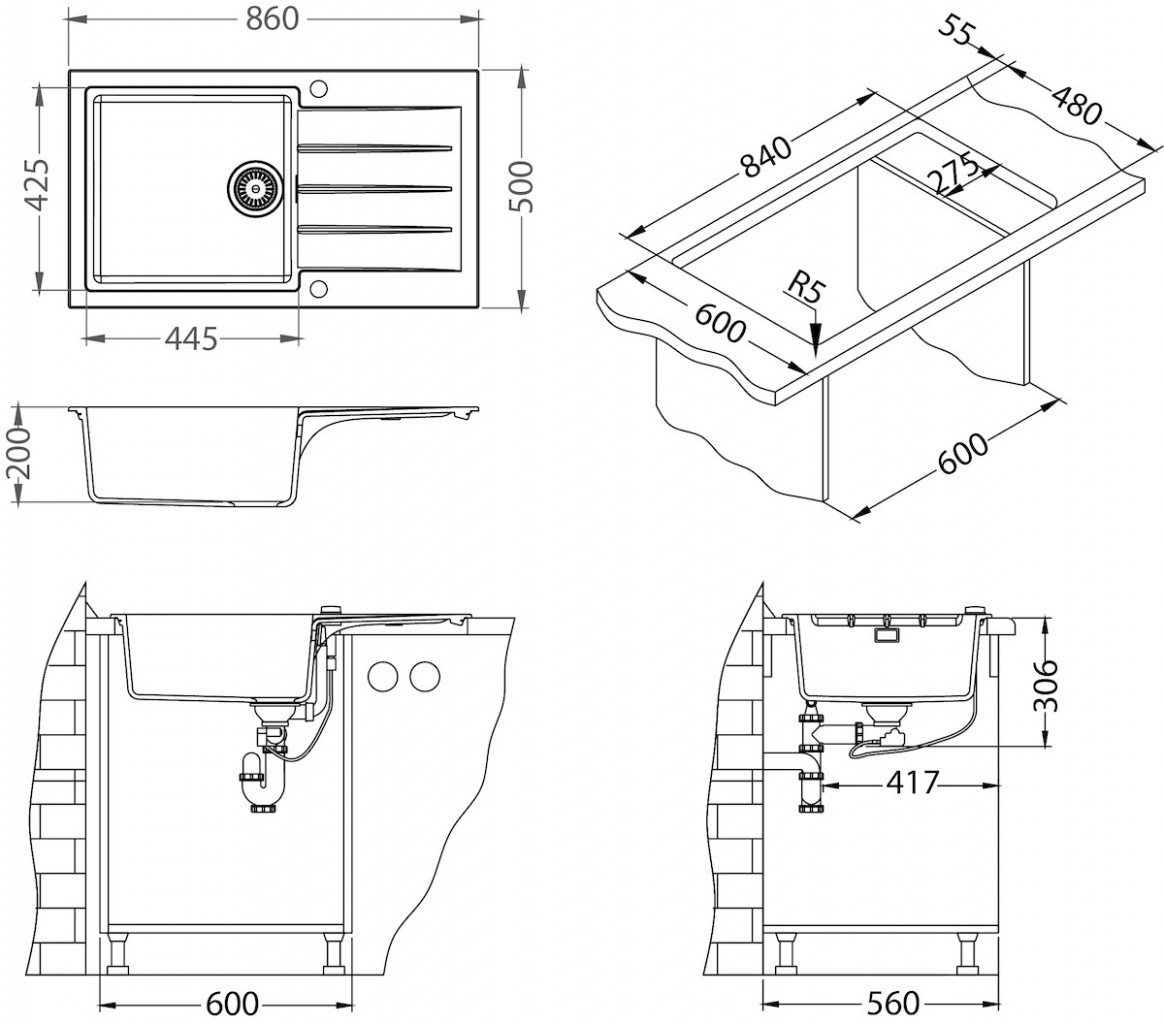 860
425
500
445
200
55
480
840
275
R5
600
600
306
417
600
560