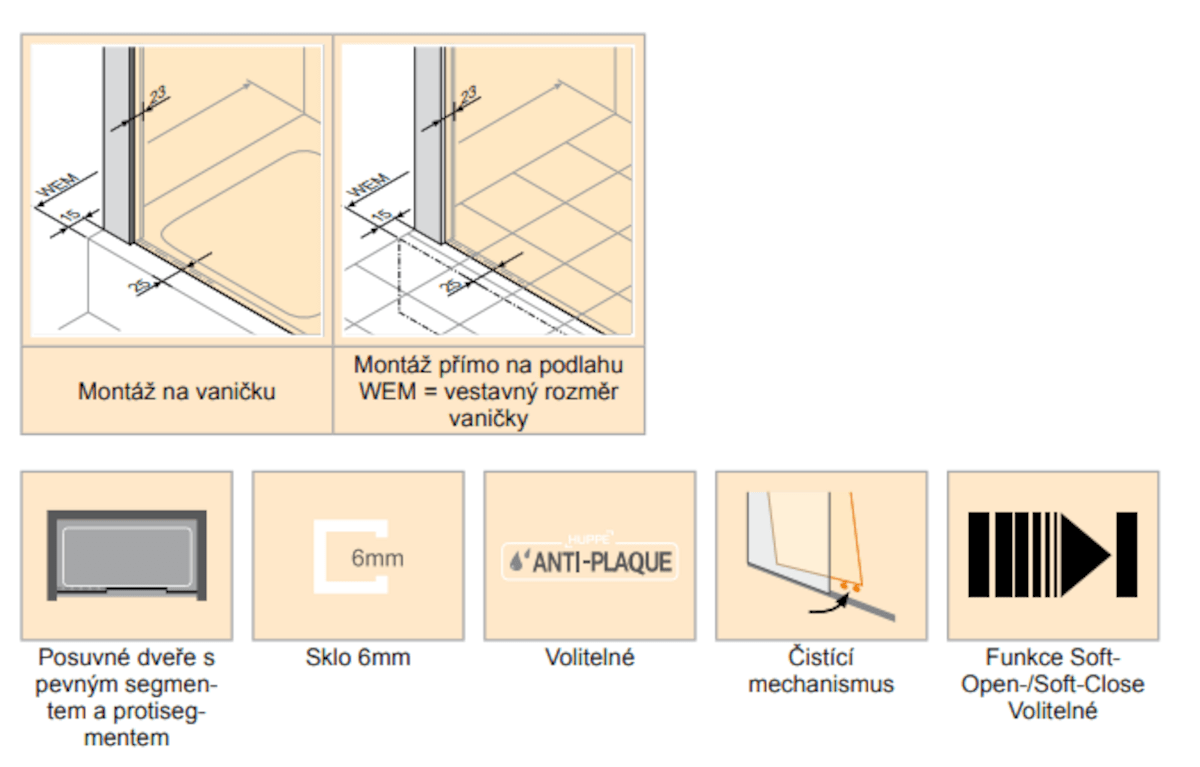 23
WEM
15
25

23
WEM
15
25

Montáž na vaničku

Montáž přímo na podlahu WEM = vestavný rozměr vaničky

6mm

HÜPPE
ANTI-PLAQUE

Posuvné dveře s pevným segmentem a protisegmentem

Sklo 6mm

Volitelné

Čistící mechanismus

Funkce Soft-Open-/Soft-Close Volitelné