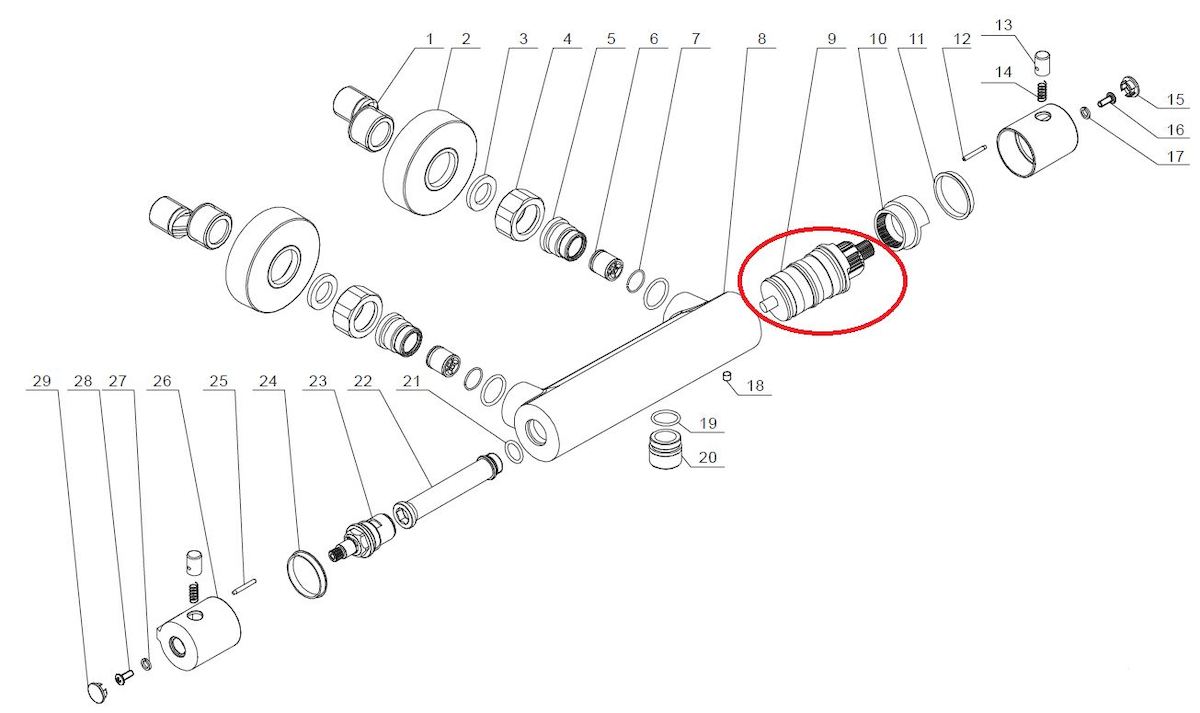 1 2 3 4 5 6 7 8 9 10 11 12 13

14

15

16

17

18

19

20

29 28 27 26 25 24 23 22 21