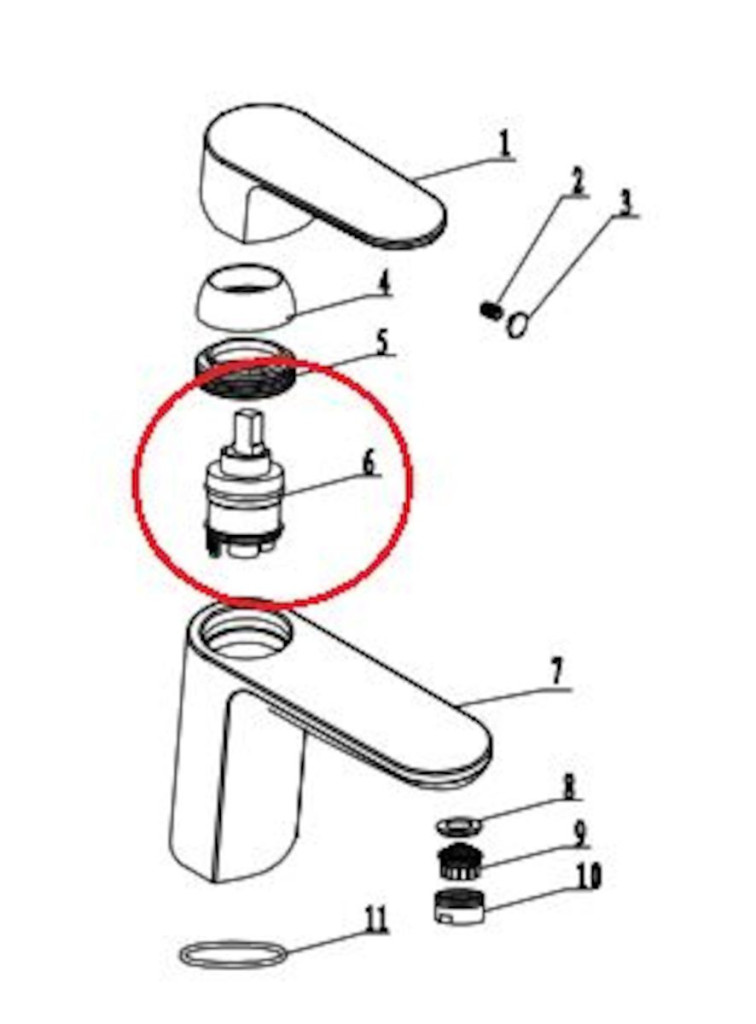 1
2
3
4
5
6
7
8
9
10
11