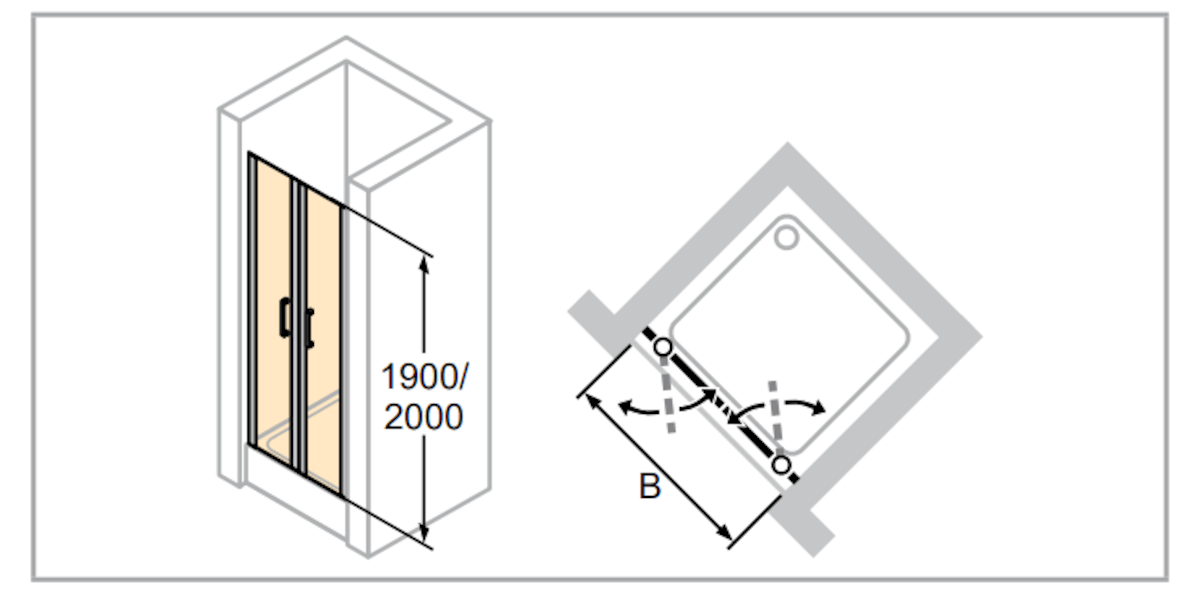 1900/
2000

B