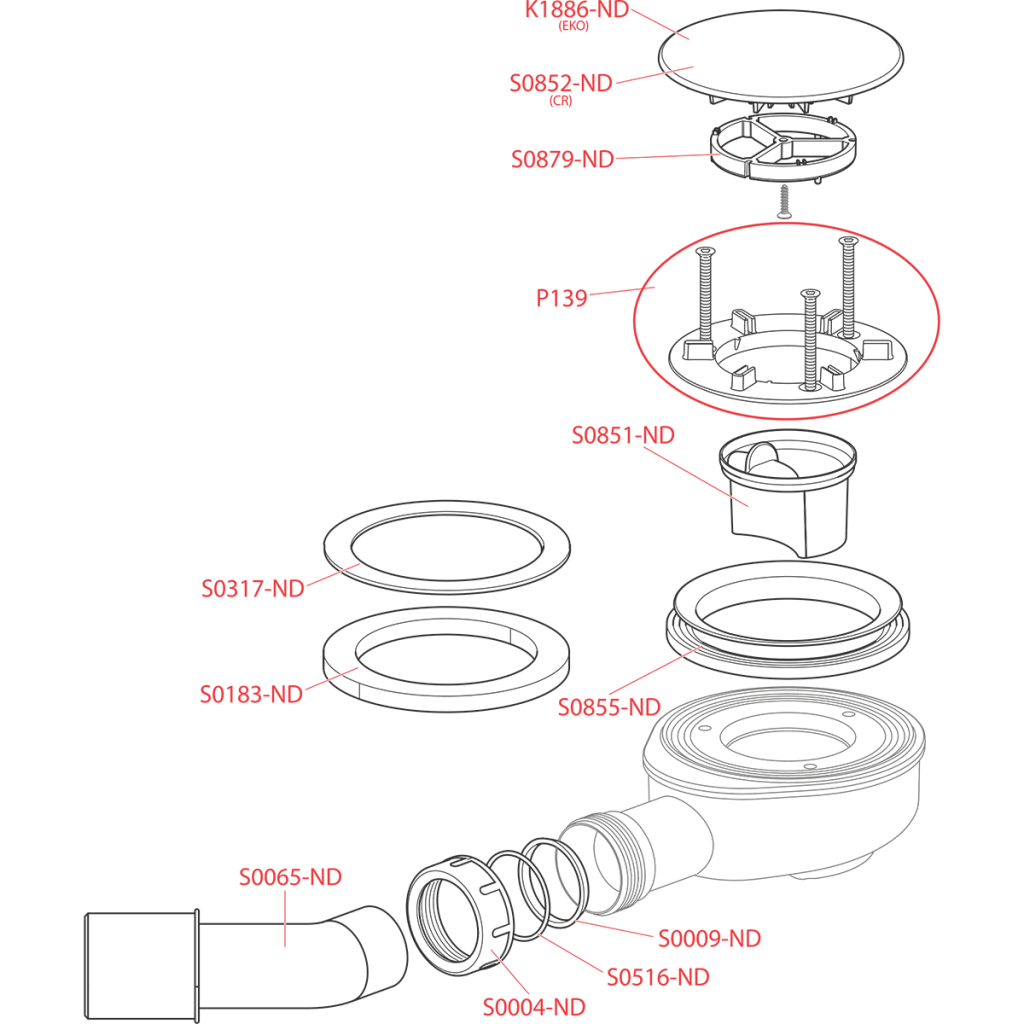 K1886-ND
(EKO)
S0852-ND
(CR)
S0879-ND
P139
S0851-ND
S0317-ND
S0183-ND
S0855-ND
S0065-ND
S0009-ND
S0516-ND
S0004-ND