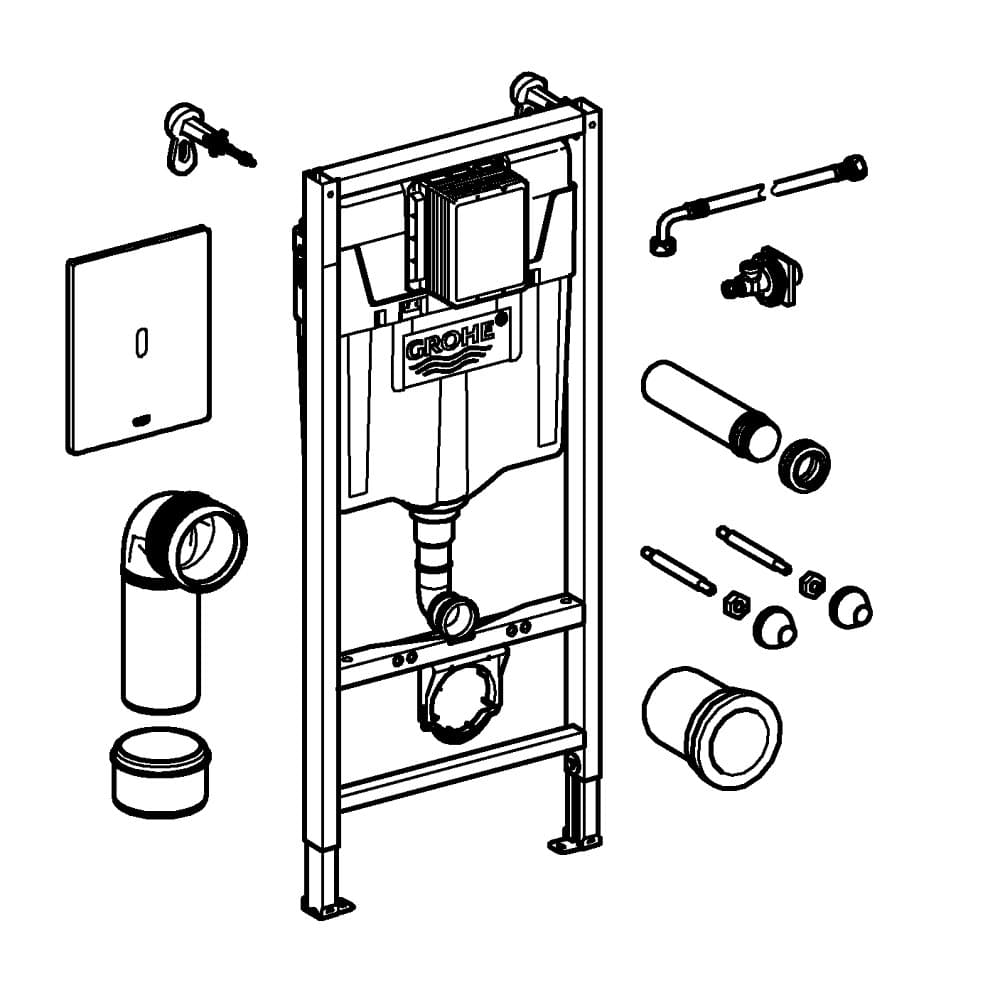 GROHE