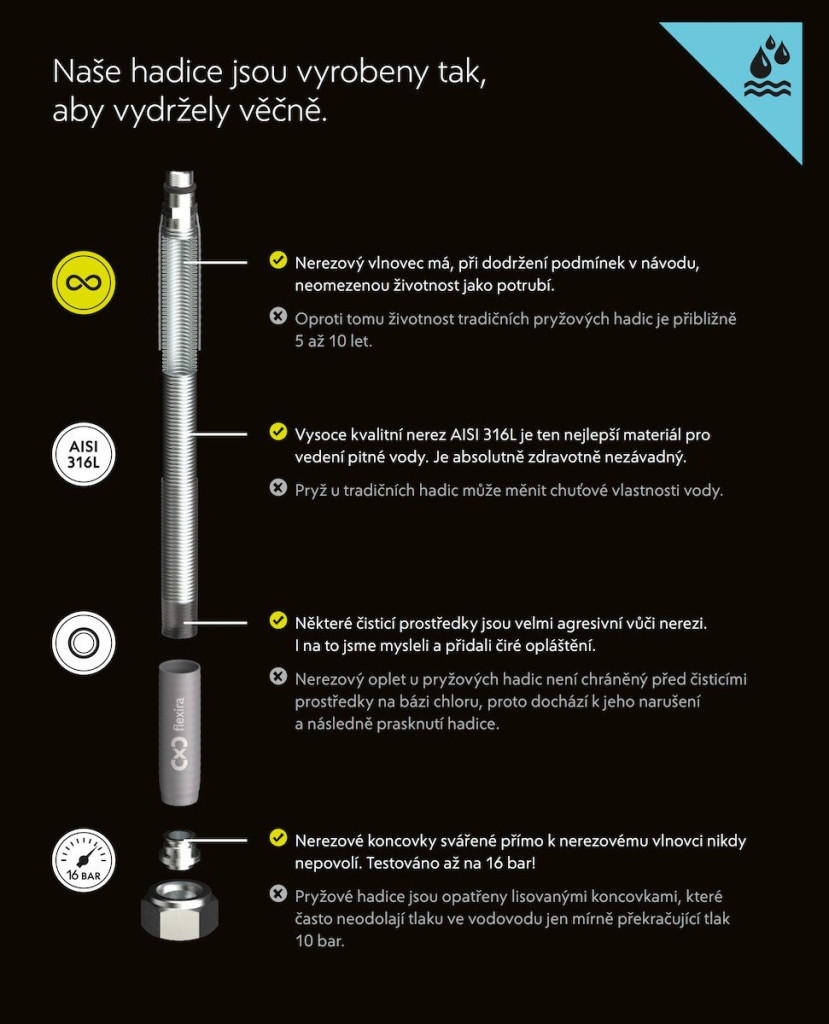 Naše hadice jsou vyrobeny tak, aby vydržely věčně.

Nerezový vlnovec má, při dodržení podmínek v návodu, neomezenou životnost jako potrubí.

Oproti tomu životnost tradičních pryžových hadic je přibližně 5 až 10 let.

AISI 316L

Vysoce kvalitní nerez AISI 316L je ten nejlepší materiál pro vedení pitné vody. Je absolutně zdravotně nezávadný.

Pryž u tradičních hadic může měnit chuťové vlastnosti vody.

Některé čisticí prostředky jsou velmi agresivní vůči nerezi. I na to jsme mysleli a přidali čiré opláštění.

Nerezový oplet u pryžových hadic není chráněný před čisticími prostředky na bázi chloru, proto dochází k jeho narušení a následně prasknutí hadice.

flexira

16 BAR

Nerezové koncovky svářené přímo k nerezovému vlnovci nikdy nepovolí. Testováno až na 16 bar!

Pryžové hadice jsou opatřeny lisovanými koncovkami, které často neodolají tlaku ve vodovodu jen mírně překračující tlak 10 bar.