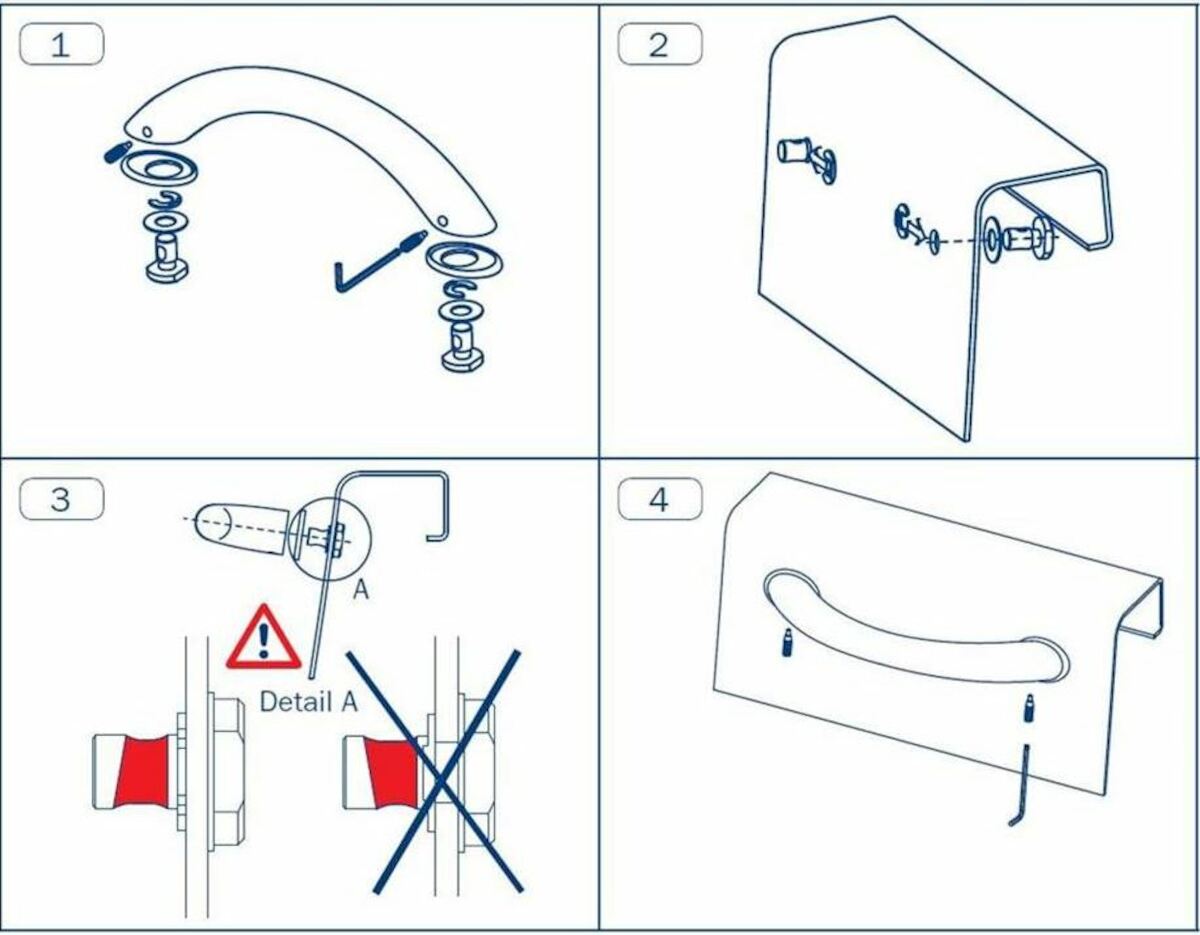 1

2

3

A

Detail A

4