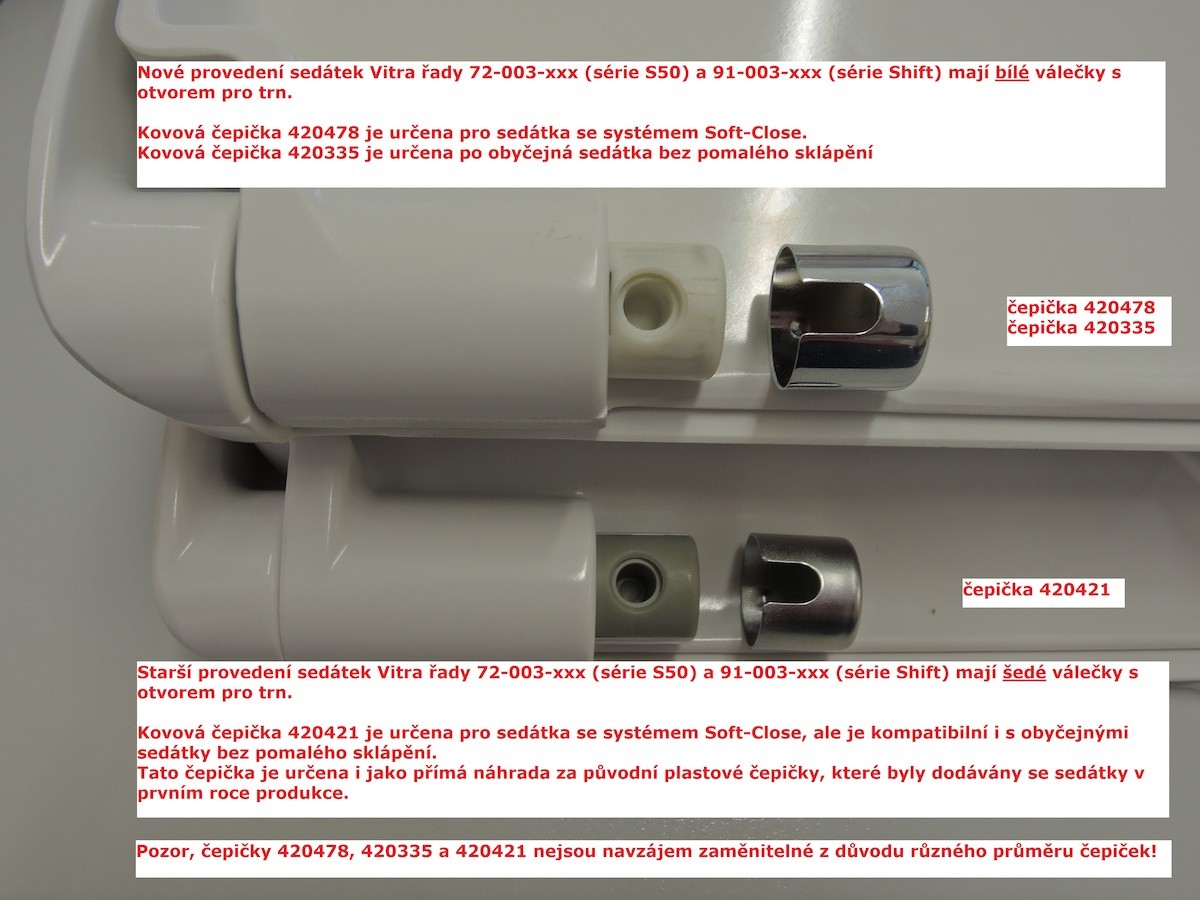 Nové provedení sedátek Vitra řady 72-003-xxx (série S50) a 91-003-xxx (série Shift) mají bílé válečky s otvorem pro trn.

Kovová čepička 420478 je určena pro sedátka se systémem Soft-Close.
Kovová čepička 420335 je určena po obyčejná sedátka bez pomalého sklápění

čepička 420478
čepička 420335

čepička 420421

Starší provedení sedátek Vitra řady 72-003-xxx (série S50) a 91-003-xxx (série Shift) mají šedé válečky s otvorem pro trn.

Kovová čepička 420421 je určena pro sedátka se systémem Soft-Close, ale je kompatibilní i s obyčejnými sedátky bez pomalého sklápění.
Tato čepička je určena i jako přímá náhrada za původní plastové čepičky, které byly dodávány se sedátky v prvním roce produkce.

Pozor, čepičky 420478, 420335 a 420421 nejsou navzájem zaměnitelné z důvodu různého průměru čepiček!