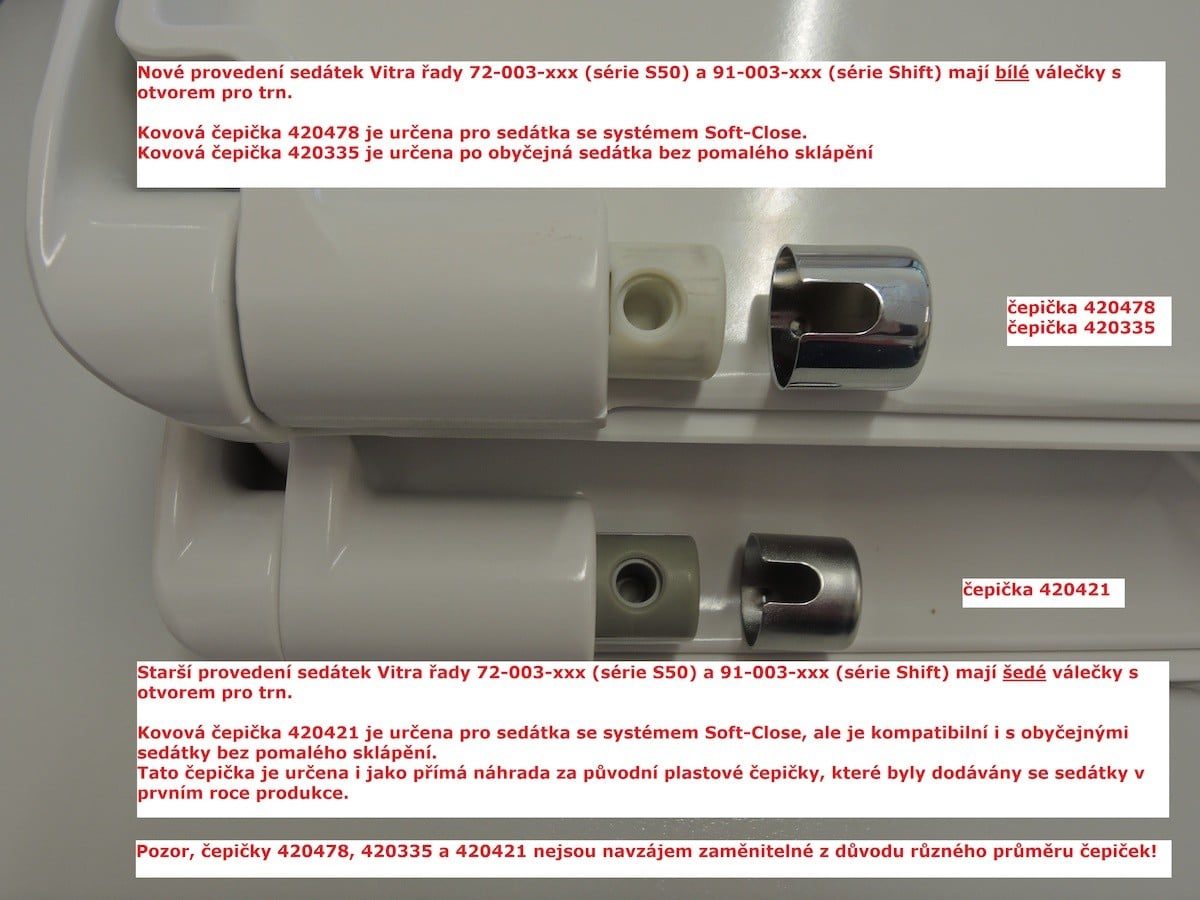 Nové provedení sedátek Vitra řady 72-003-xxx (série S50) a 91-003-xxx (série Shift) mají bílé válečky s otvorem pro trn.

Kovová čepička 420478 je určena pro sedátka se systémem Soft-Close.
Kovová čepička 420335 je určena po obyčejná sedátka bez pomalého sklápění

čepička 420478
čepička 420335

čepička 420421

Starší provedení sedátek Vitra řady 72-003-xxx (série S50) a 91-003-xxx (série Shift) mají šedé válečky s otvorem pro trn.

Kovová čepička 420421 je určena pro sedátka se systémem Soft-Close, ale je kompatibilní i s obyčejnými sedátky bez pomalého sklápění.
Tato čepička je určena i jako přímá náhrada za původní plastové čepičky, které byly dodávány se sedátky v prvním roce produkce.

Pozor, čepičky 420478, 420335 a 420421 nejsou navzájem zaměnitelné z důvodu různého průměru čepiček!