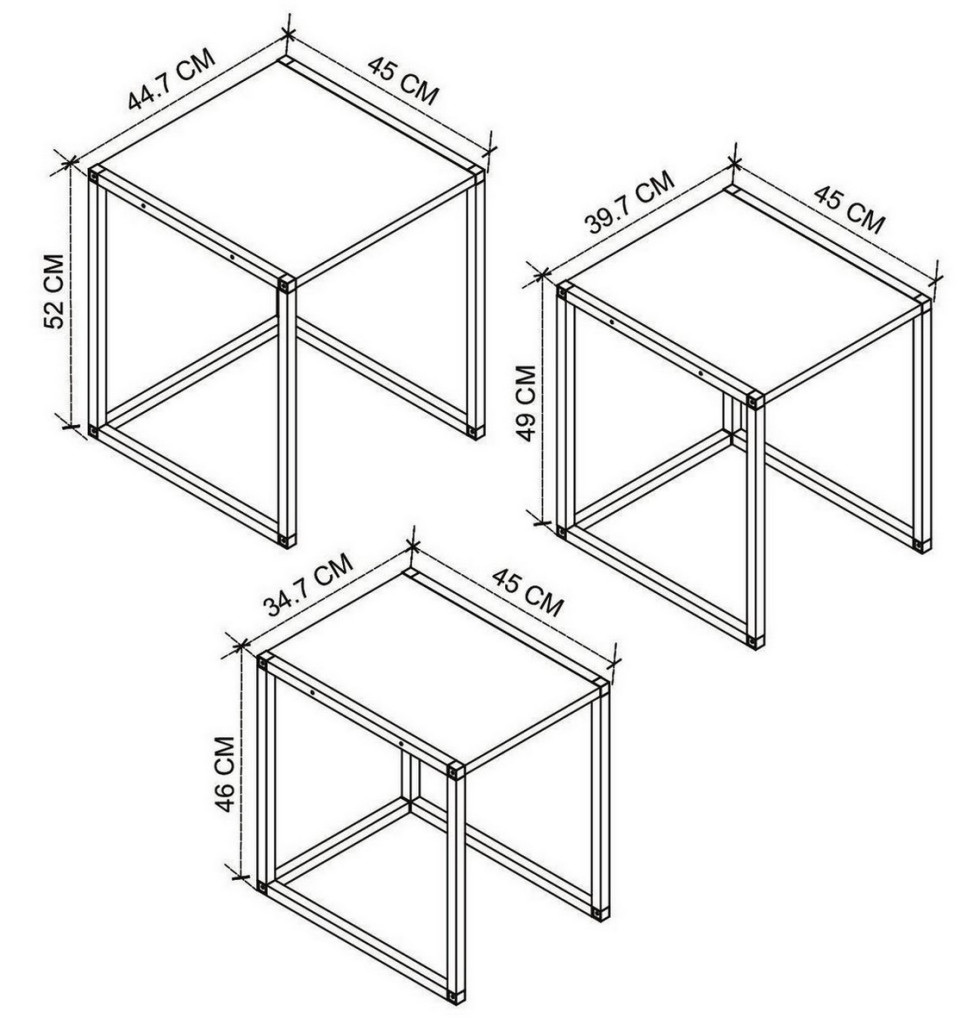 44.7 CM
45 CM
52 CM

39.7 CM
45 CM
49 CM

34.7 CM
45 CM
46 CM