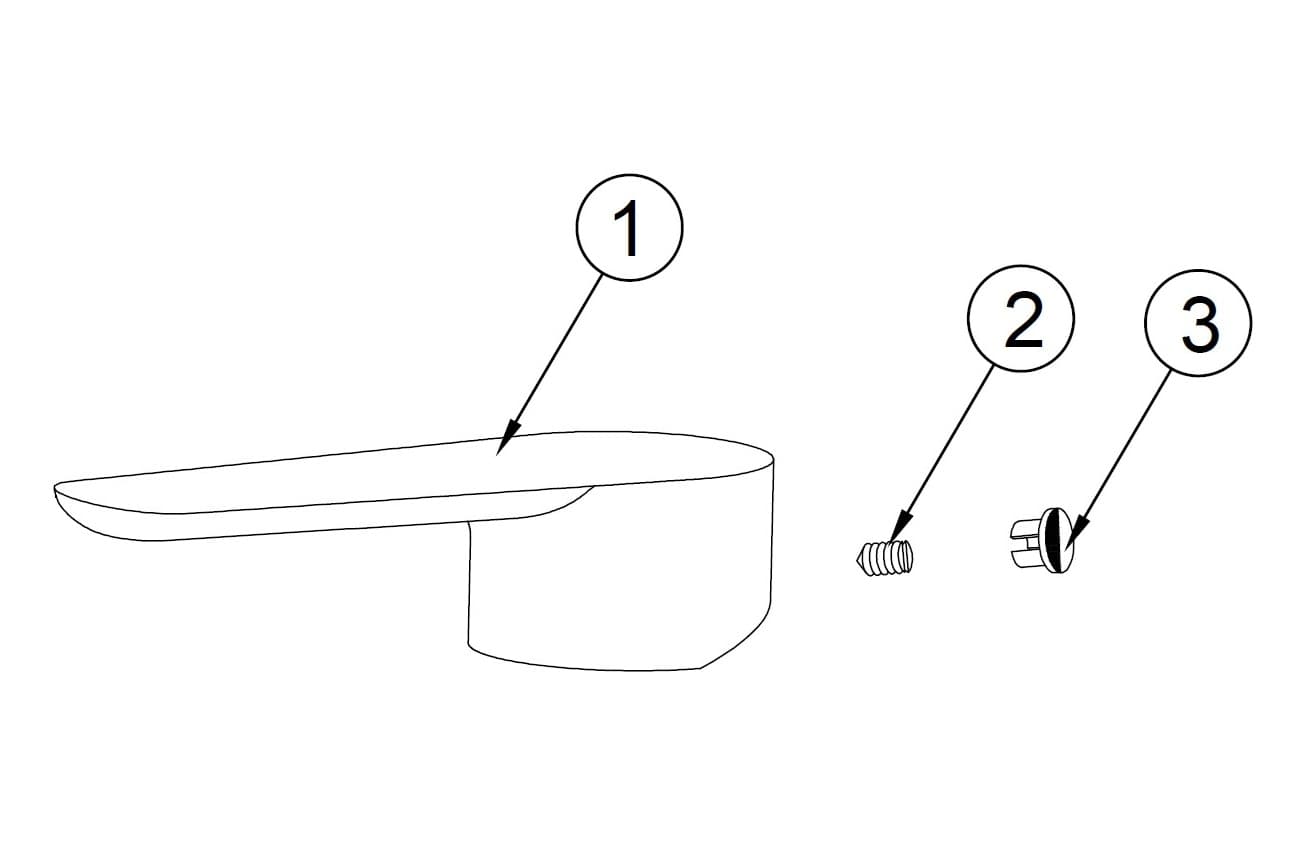 1

2

3