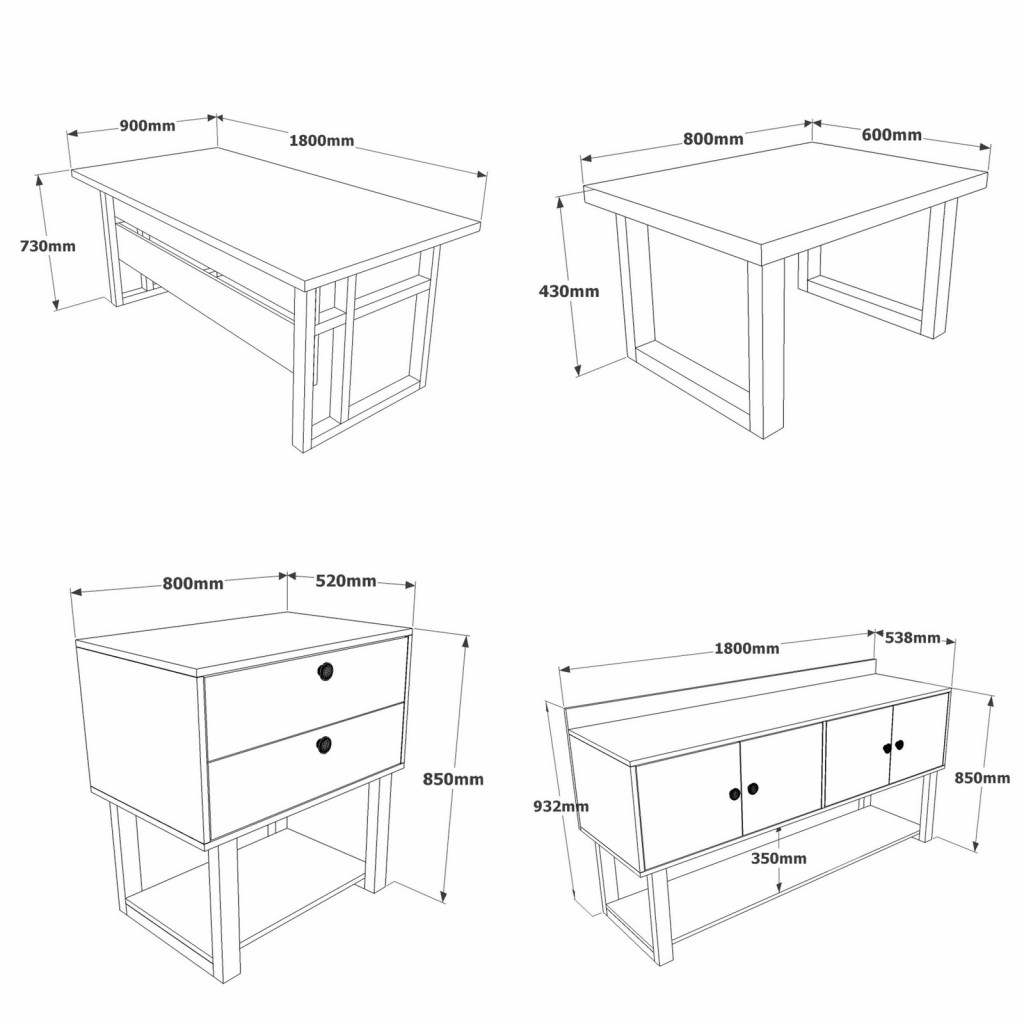 900mm
1800mm
730mm

800mm
600mm
430mm

800mm
520mm
850mm

1800mm
538mm
932mm
850mm
350mm