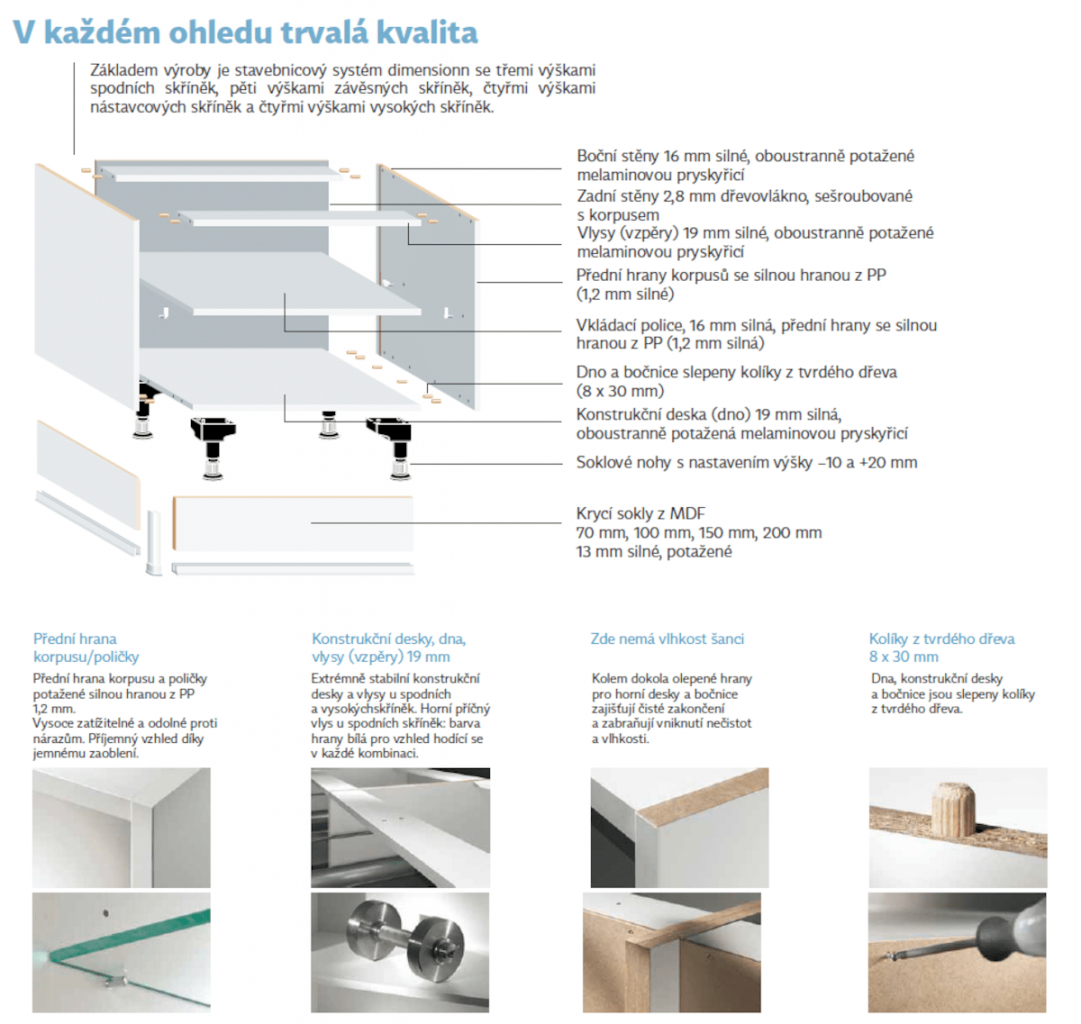 V každém ohledu trvalá kvalita

Základem výroby je stavebnicový systém dimensionn se třemi výškami spodních skříněk, pěti výškami závěsných skříněk, čtyřmi výškami nástavcových skříněk a čtyřmi výškami vysokých skříněk.

Boční stěny 16 mm silné, oboustranně potažené melaminovou pryskyřicí

Zadní stěny 2,8 mm dřevovlákno, sešroubované s korpusem

Vlysy (vzpěry) 19 mm silné, oboustranně potažené melaminovou pryskyřicí

Přední hrany korpusů se silnou hranou z PP (1,2 mm silné)

Vkládací police, 16 mm silná, přední hrany se silnou hranou z PP (1,2 mm silná)

Dno a bočnice slepeny kolíky z tvrdého dřeva (8 x 30 mm)

Konstrukční deska (dno) 19 mm silná, oboustranně potažená melaminovou pryskyřicí

Soklové nohy s nastavením výšky –10 a +20 mm

Krycí sokly z MDF
70 mm, 100 mm, 150 mm, 200 mm
13 mm silné, potažené

Přední hrana korpusu/poličky

Přední hrana korpusu a poličky potažené silnou hranou z PP 1,2 mm.
Vysoce zatížitelné a odolné proti nárazům. Příjemný vzhled díky jemnému zaoblení.

Konstrukční desky, dna, vlysy (vzpěry) 19 mm

Extrémně stabilní konstrukční desky a vlysy u spodních a vysokýchskříněk. Horní příčný vlys u spodních skříněk: barva hrany bílá pro vzhled hodící se v každé kombinaci.

Zde nemá vlhkost šanci

Kolem dokola olepené hrany pro horní desky a bočnice zajišťují čisté zakončení a zabraňují vniknutí nečistot a vlhkosti.

Kolíky z tvrdého dřeva 8 x 30 mm

Dna, konstrukční desky a bočnice jsou slepeny kolíky z tvrdého dřeva.